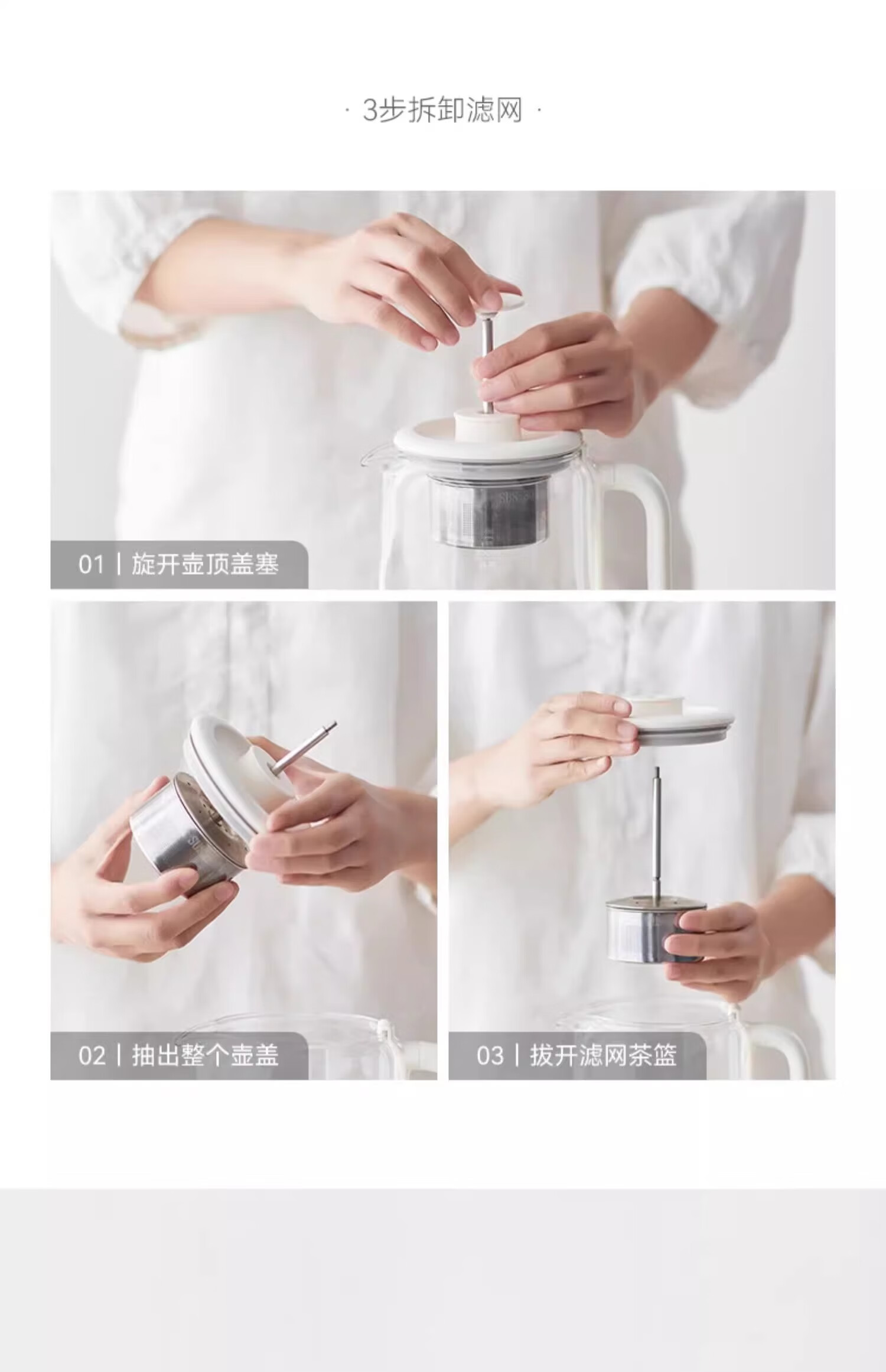 · 3步拆卸滤网 ·

01 | 旋开壶顶盖塞

02 | 抽出整个壶盖

03 | 拔开滤网茶篮