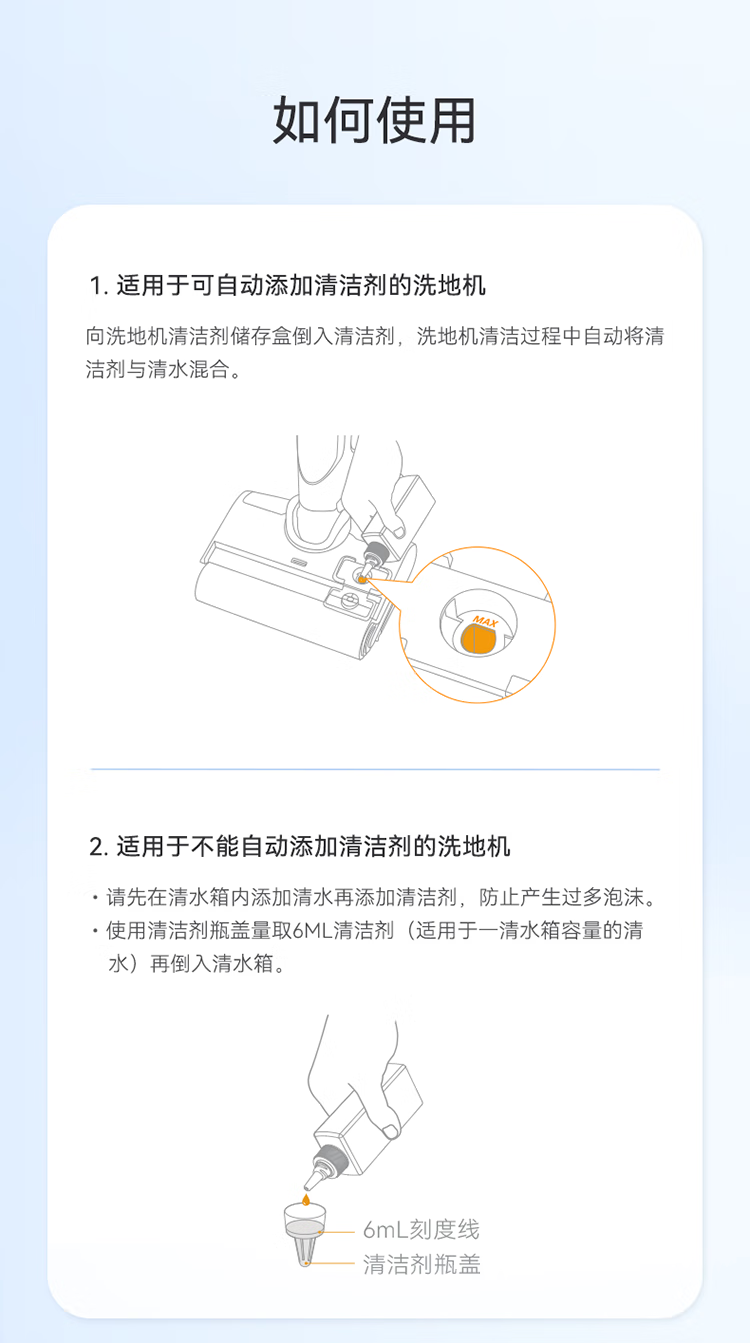 如何使用

1. 适用于可自动添加清洁剂的洗地机

向洗地机清洁剂储存盒倒入清洁剂，洗地机清洁过程中自动将清洁剂与清水混合。

MAX

2. 适用于不能自动添加清洁剂的洗地机

· 请先在清水箱内添加清水再添加清洁剂，防止产生过多泡沫。
· 使用清洁剂瓶盖量取6ML清洁剂（适用于一清水箱容量的清水）再倒入清水箱。

6mL刻度线
清洁剂瓶盖