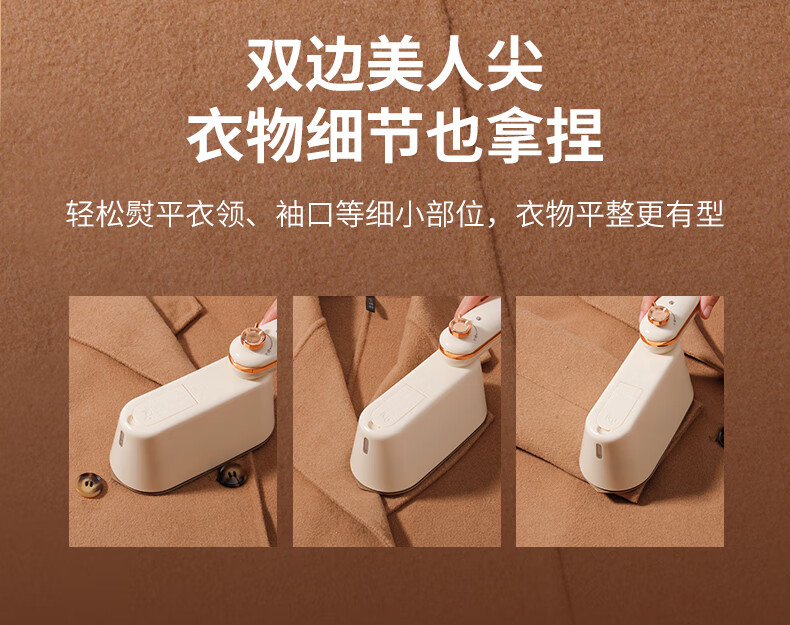 双边美人尖
衣物细节也拿捏

轻松熨平衣领、袖口等细小部位，衣物平整更有型