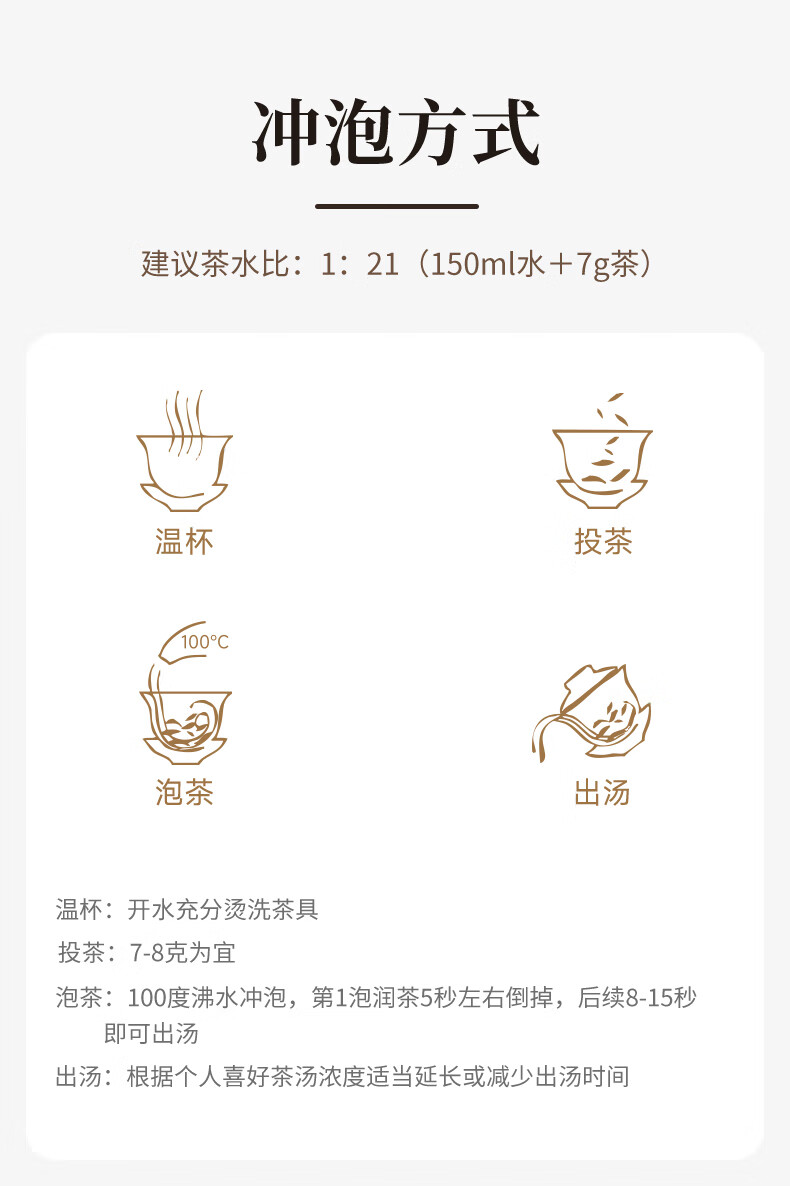 冲泡方式

建议茶水比：1：21（150ml水＋7g茶）

温杯

投茶

100°C

泡茶

出汤

温杯：开水充分烫洗茶具

投茶：7-8克为宜

泡茶：100度沸水冲泡，第1泡润茶5秒左右倒掉，后续8-15秒即可出汤

出汤：根据个人喜好茶汤浓度适当延长或减少出汤时间