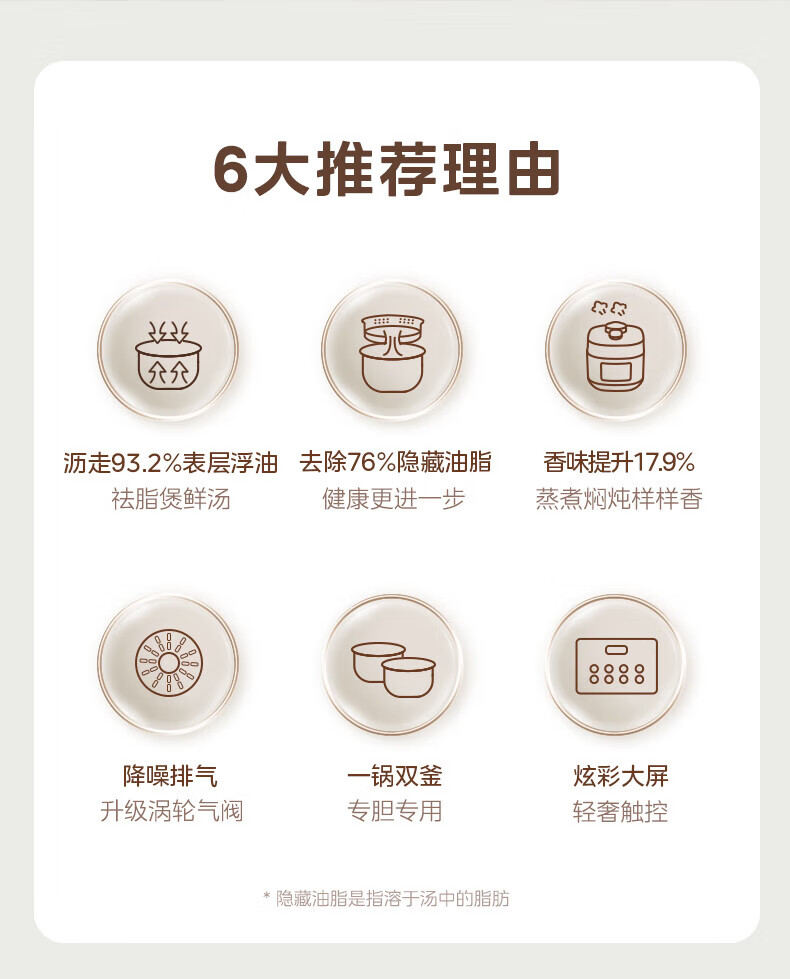 6大推荐理由

沥走93.2%表层浮油
祛脂煲鲜汤

去除76%隐藏油脂
健康更进一步

香味提升17.9%
蒸煮焖炖样样香

降噪排气
升级涡轮气阀

一锅双釜
专胆专用

炫彩大屏
轻奢触控

* 隐藏油脂是指溶于汤中的脂肪