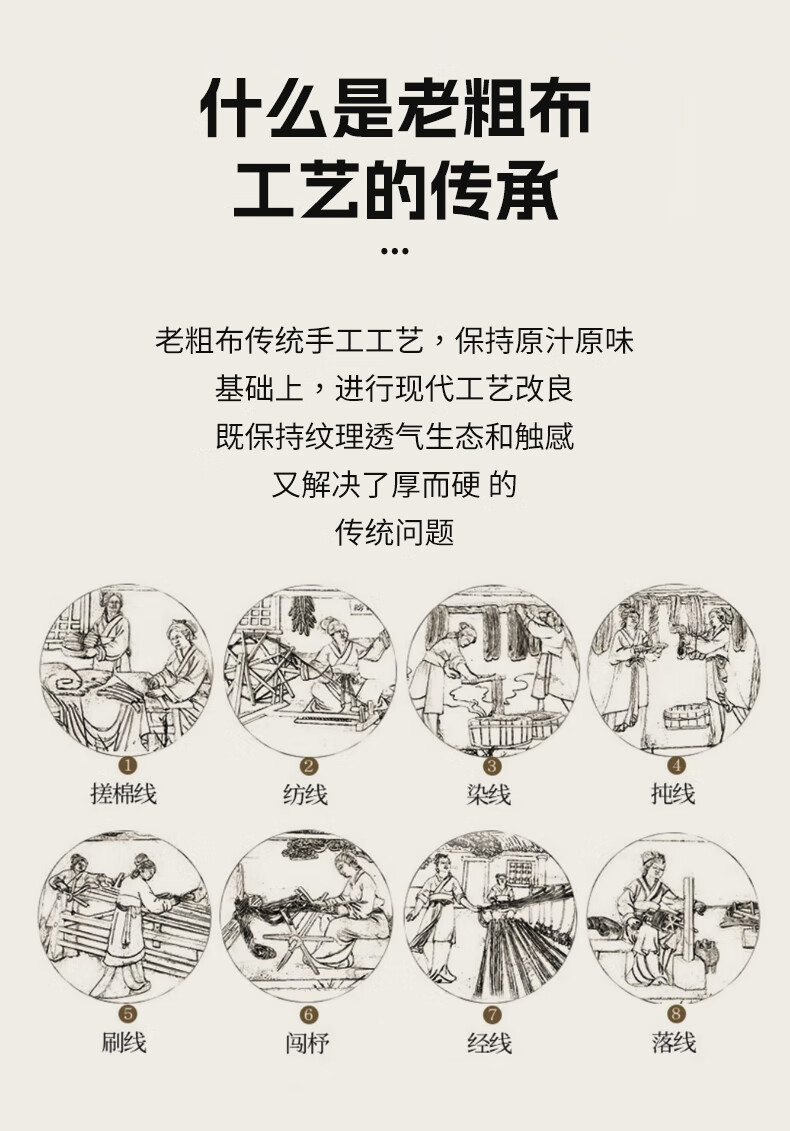 什么是老粗布
工艺的传承

...

老粗布传统手工工艺，保持原汁原味
基础上，进行现代工艺改良
既保持纹理透气生态和触感
又解决了厚而硬 的
传统问题

1
搓棉线

2
纺线

3
染线

4
扽线

5
刷线

6
闯杼

7
经线

8
落线