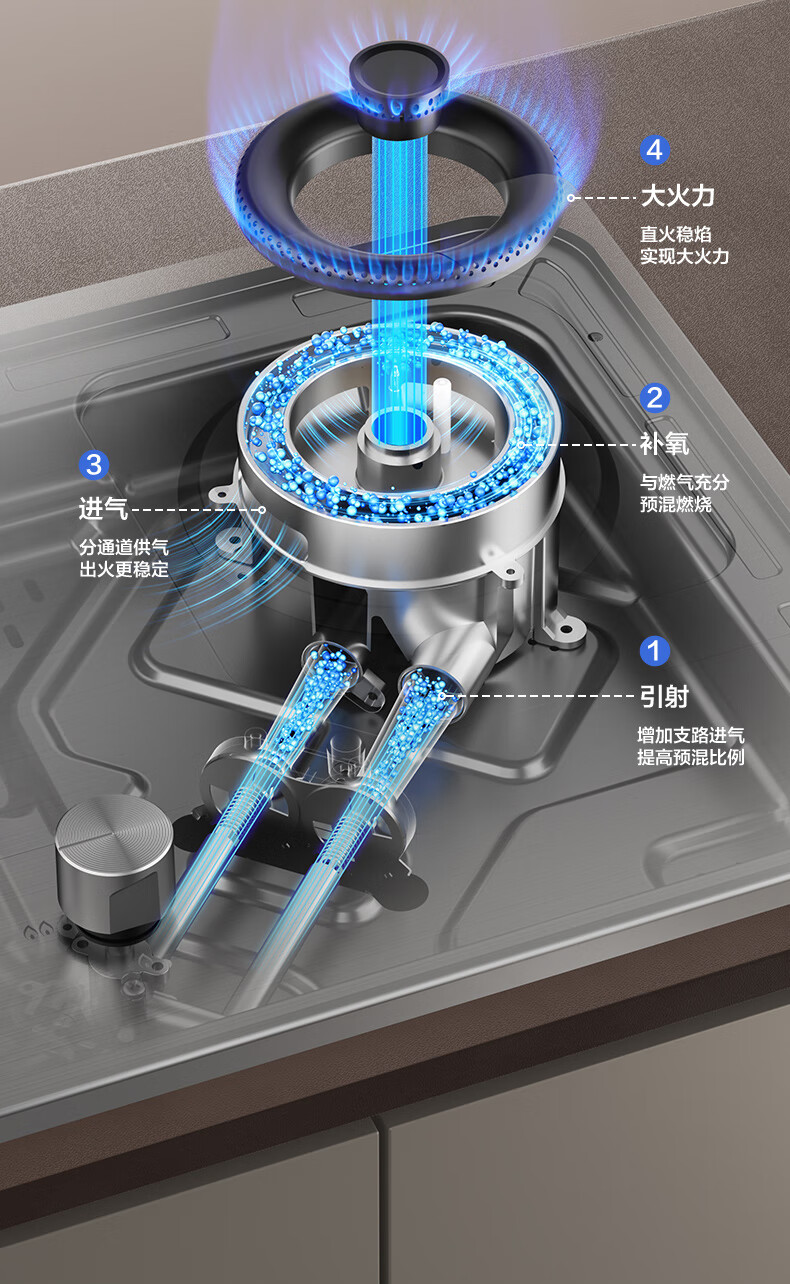 4
大火力
直火稳焰
实现大火力

2
补氧
与燃气充分
预混燃烧

3
进气
分通道供气
出火更稳定

1
引射
增加支路进气
提高预混比例