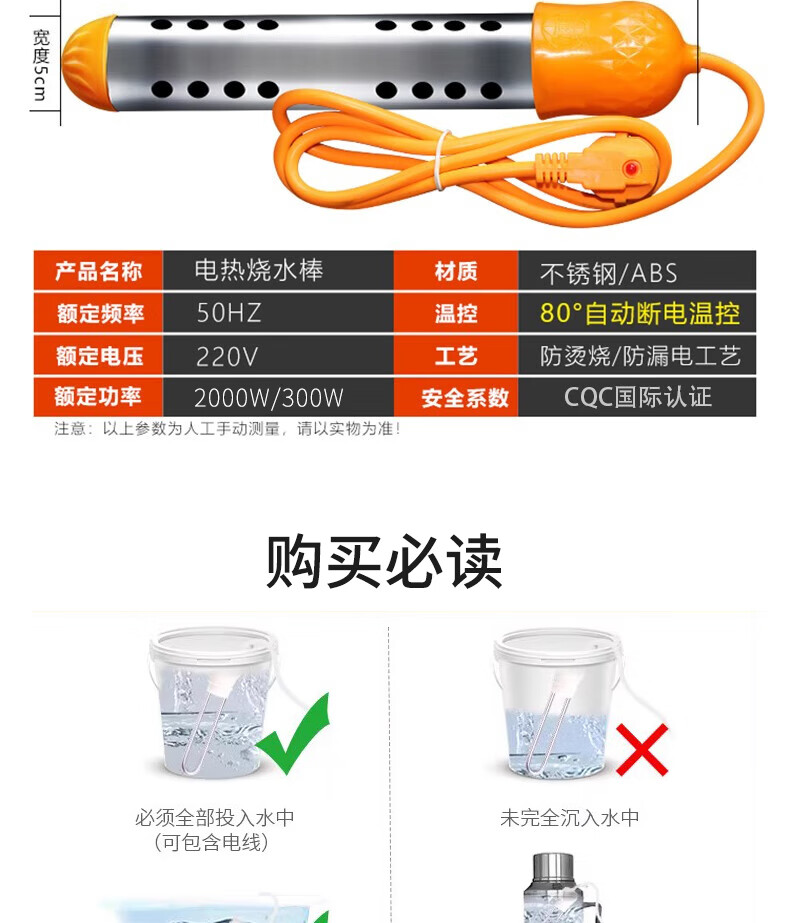 宽度5cm

| 产品名称 | 电热烧水棒 | 材质 | 不锈钢/ABS |
|---|---|---|---|
| 额定频率 | 50HZ | 温控 | 80°自动断电温控 |
| 额定电压 | 220V | 工艺 | 防烫烧/防漏电工艺 |
| 额定功率 | 2000W/300W | 安全系数 | CQC国际认证 |

注意：以上参数为人工手动测量，请以实物为准！

购买必读

必须全部投入水中
（可包含电线）

未完全沉入水中