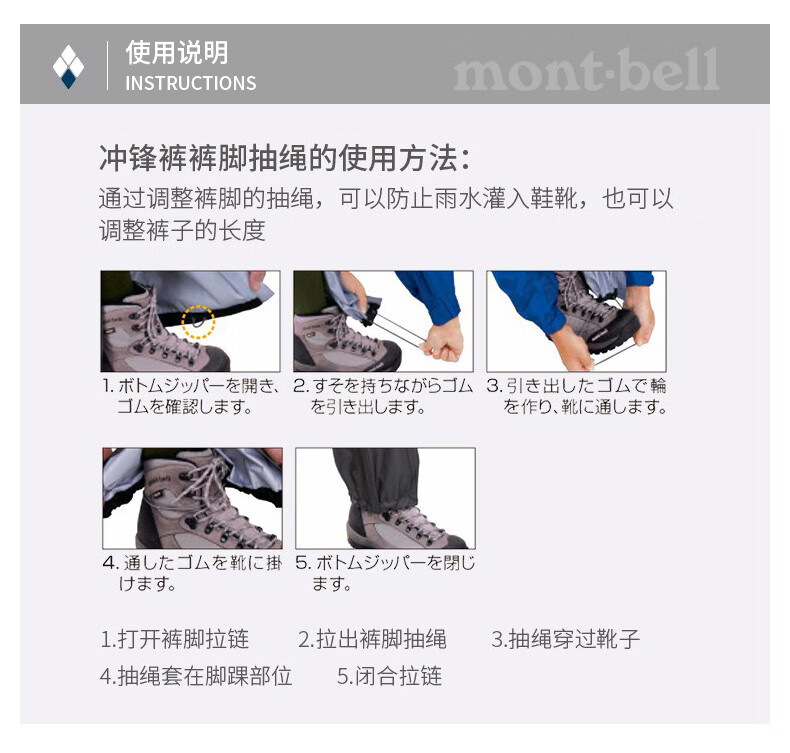 使用说明
INSTRUCTIONS

mont·bell

冲锋裤裤脚抽绳的使用方法:
通过调整裤脚的抽绳，可以防止雨水灌入鞋靴，也可以调整裤子的长度

1. ボトムジッパーを開き、ゴムを確認します。

2. すそを持ちながらゴムを引き出します。

3. 引き出したゴムで輪を作り、靴に通します。

4. 通したゴムを靴に掛けます。

5. ボトムジッパーを閉じます。

1.打开裤脚拉链　2.拉出裤脚抽绳　3.抽绳穿过靴子
4.抽绳套在脚踝部位　5.闭合拉链