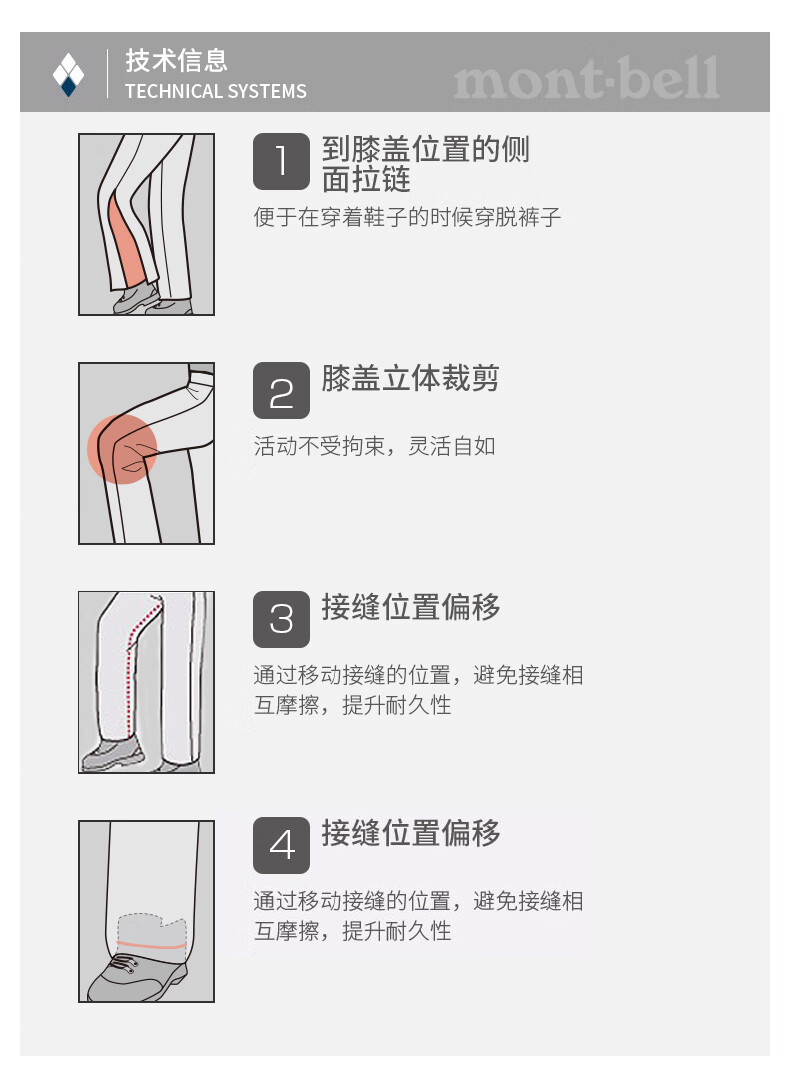 技术信息
TECHNICAL SYSTEMS

mont·bell

1 到膝盖位置的侧面拉链

便于在穿着鞋子的时候穿脱裤子

2 膝盖立体裁剪

活动不受拘束，灵活自如

3 接缝位置偏移

通过移动接缝的位置，避免接缝相互摩擦，提升耐久性

4 接缝位置偏移

通过移动接缝的位置，避免接缝相互摩擦，提升耐久性