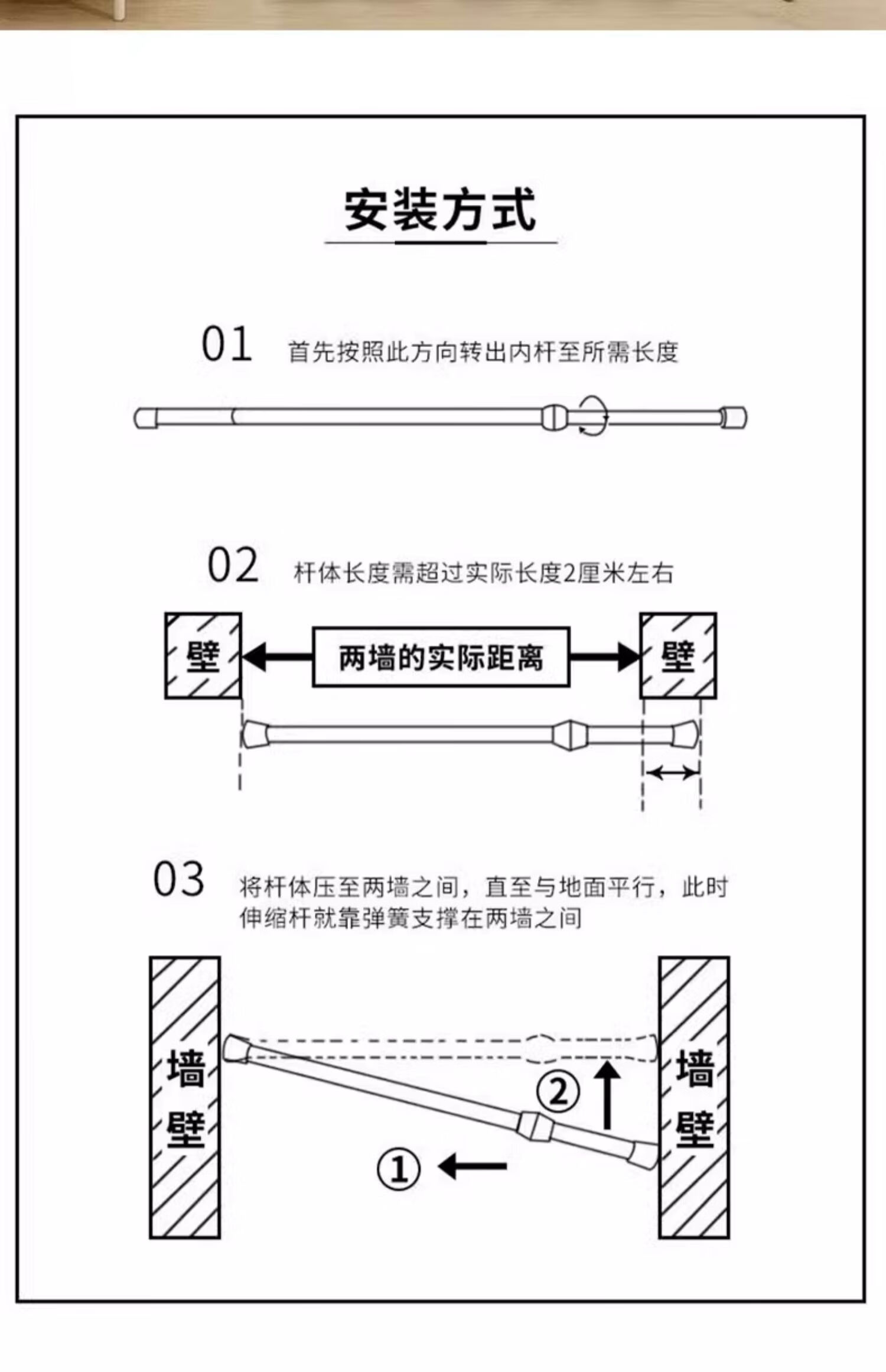 安装方式

01 首先按照此方向转出内杆至所需长度

02 杆体长度需超过实际长度2厘米左右

壁

两墙的实际距离

壁

03 将杆体压至两墙之间，直至与地面平行，此时伸缩杆就靠弹簧支撑在两墙之间

墙壁

②

①

墙壁