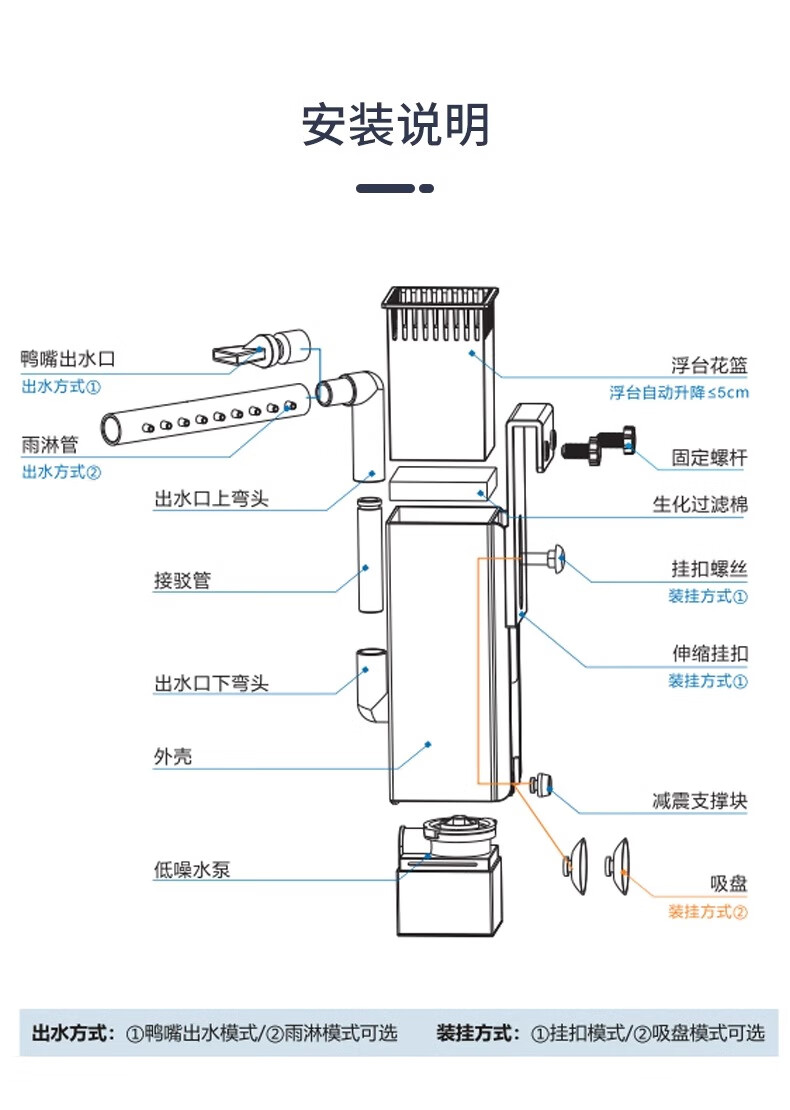 安装说明

鸭嘴出水口
出水方式①

雨淋管
出水方式②

出水口上弯头

接驳管

出水口下弯头

外壳

低噪水泵

浮台花篮
浮台自动升降≤5cm

固定螺杆

生化过滤棉

挂扣螺丝
装挂方式①

伸缩挂扣
装挂方式①

减震支撑块

吸盘
装挂方式②

出水方式：①鸭嘴出水模式/②雨淋模式可选 装挂方式：①挂扣模式/②吸盘模式可选