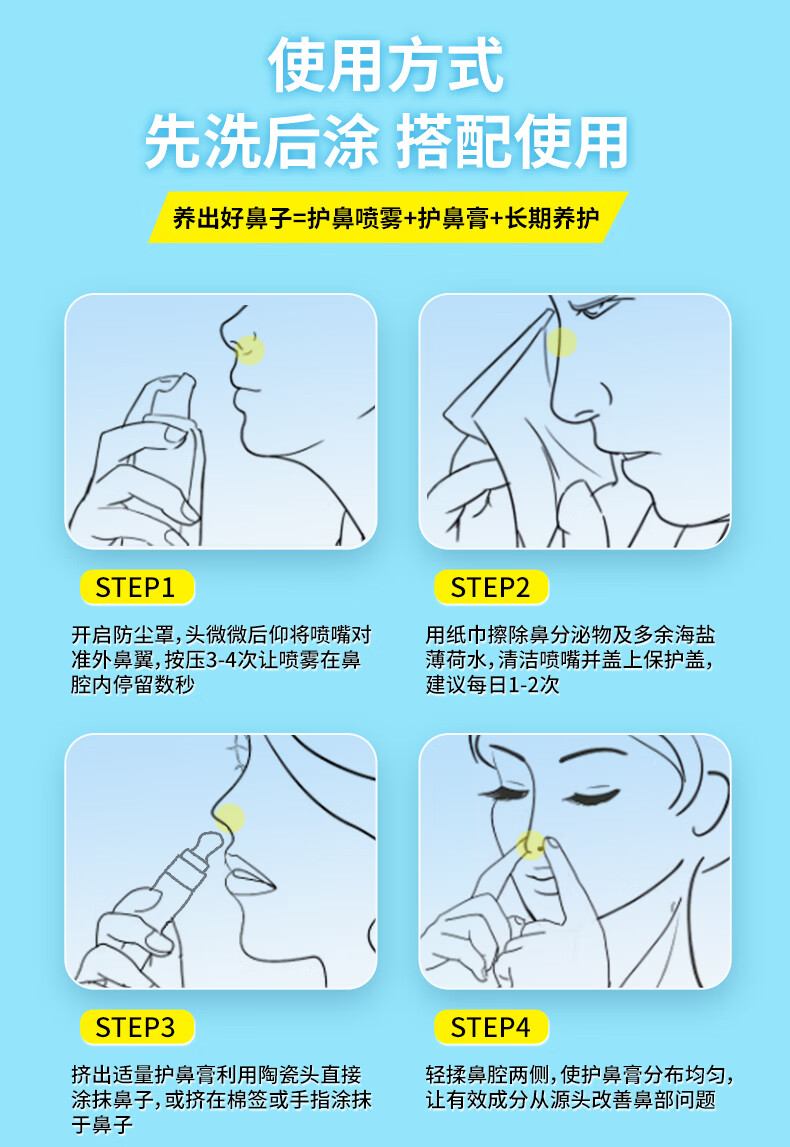 使用方式
先洗后涂 搭配使用

养出好鼻子=护鼻喷雾+护鼻膏+长期养护

STEP1

开启防尘罩，头微微后仰将喷嘴对准外鼻翼，按压3-4次让喷雾在鼻腔内停留数秒

STEP2

用纸巾擦除鼻分泌物及多余海盐薄荷水，清洁喷嘴并盖上保护盖，建议每日1-2次

STEP3

挤出适量护鼻膏利用陶瓷头直接涂抹鼻子，或挤在棉签或手指涂抹于鼻子

STEP4

轻揉鼻腔两侧，使护鼻膏分布均匀，让有效成分从源头改善鼻部问题