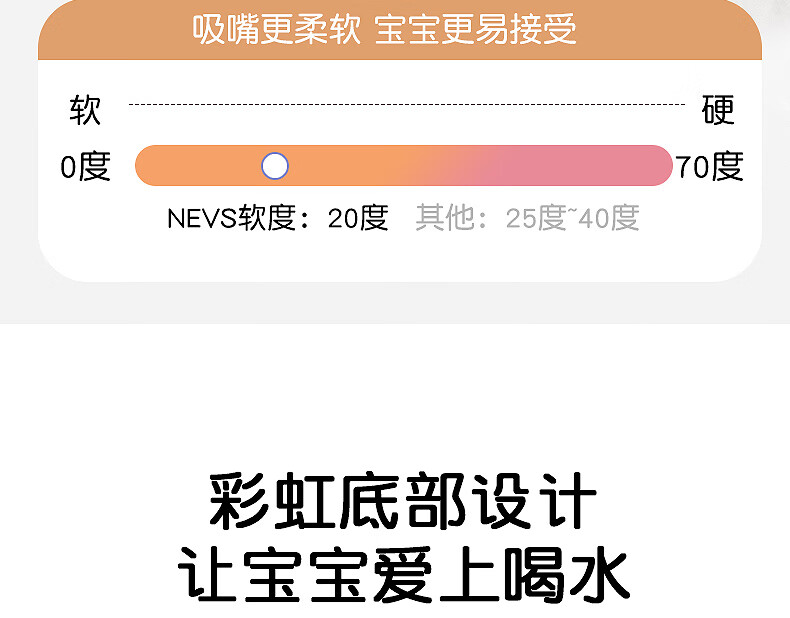 吸嘴更柔软 宝宝更易接受

软 硬

0度 70度

NEVS软度：20度 其他：25度~40度

彩虹底部设计
让宝宝爱上喝水