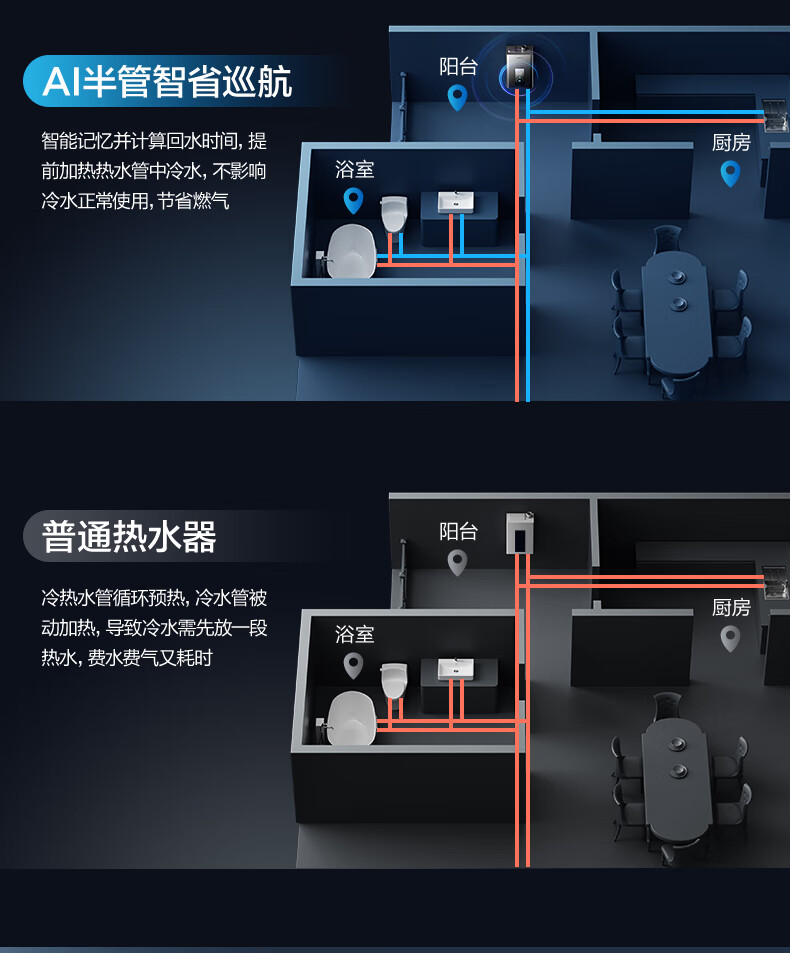 AI半管智省巡航

智能记忆并计算回水时间，提前加热热水管中冷水，不影响冷水正常使用，节省燃气

阳台

浴室

厨房

普通热水器

冷热水管循环预热，冷水管被动加热，导致冷水需先放一段热水，费水费气又耗时

阳台

浴室

厨房