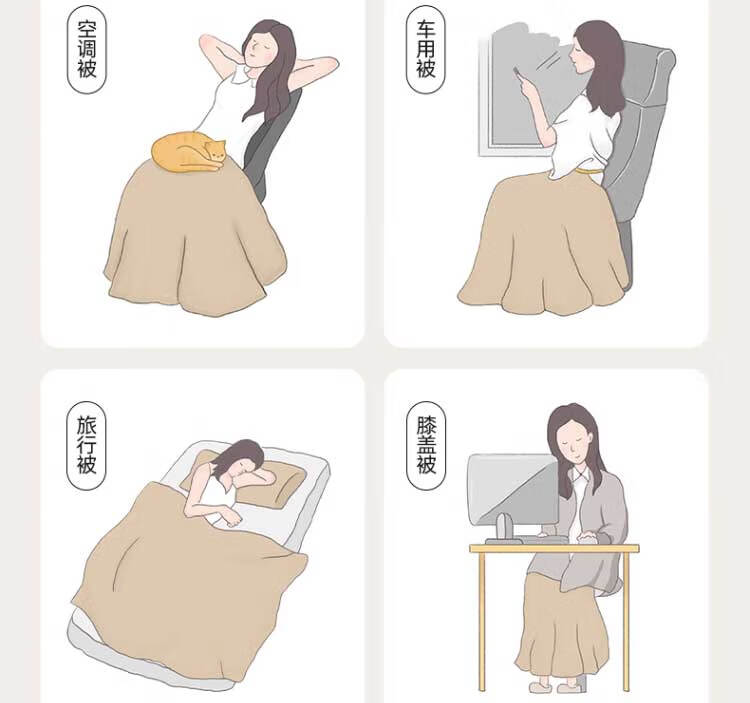 空调被

车用被

旅行被

膝盖被