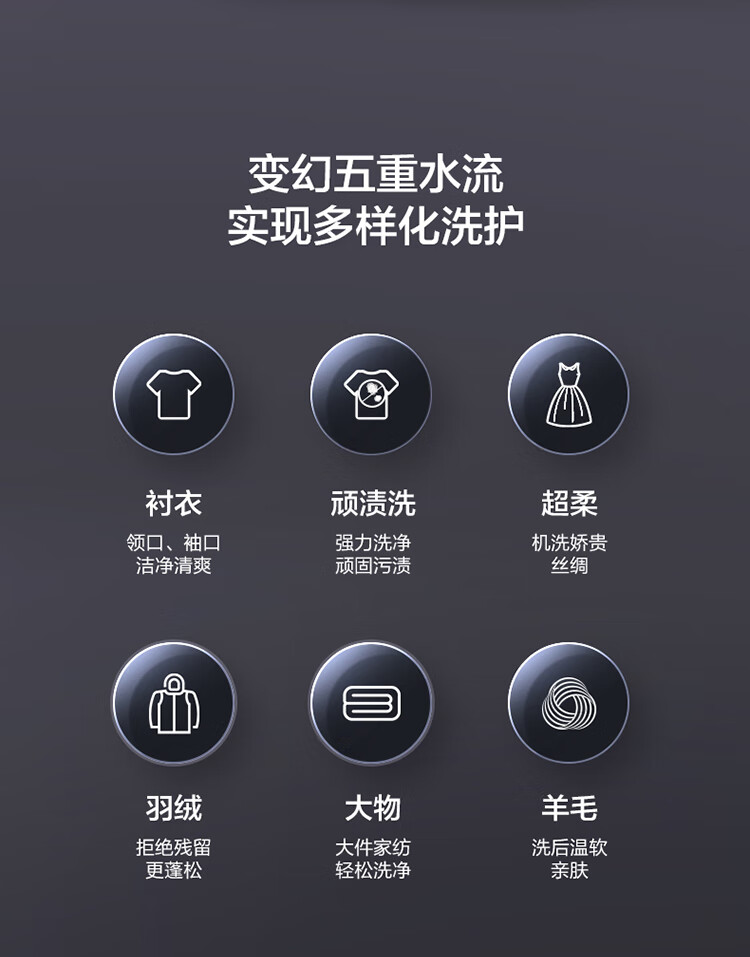 变幻五重水流
实现多样化洗护

衬衣
领口、袖口
洁净清爽

顽渍洗
强力洗净
顽固污渍

超柔
机洗娇贵
丝绸

羽绒
拒绝残留
更蓬松

大物
大件家纺
轻松洗净

羊毛
洗后温软
亲肤