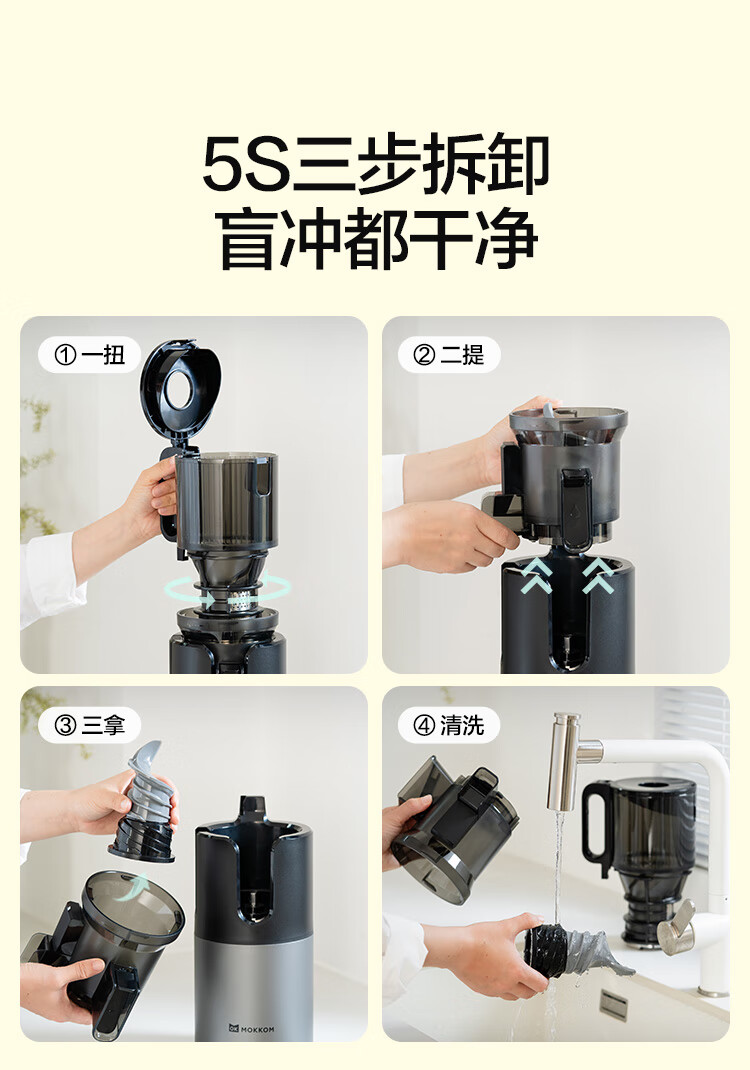 5S三步拆卸
盲冲都干净

① 一扭

② 二提

③ 三拿

MOKKOM

④ 清洗