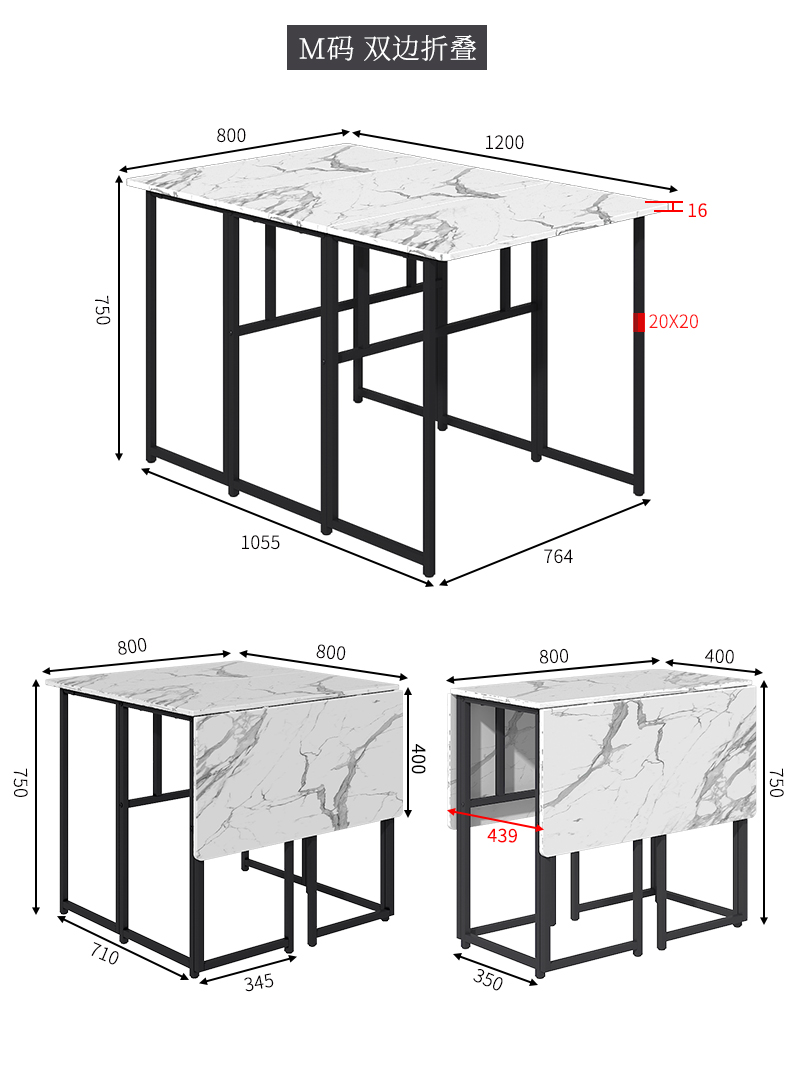 M码 双边折叠

800
1200
16
750
20X20
1055
764

800
800
750
400
710
345

800
400
750
439
350