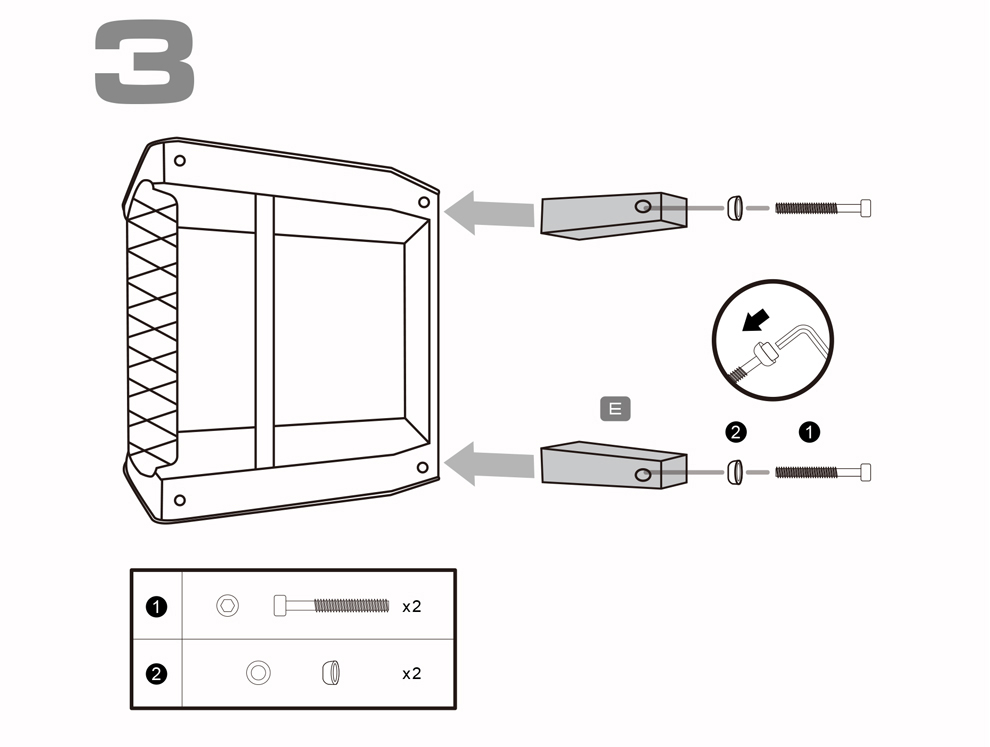 3

E

2 1

| 1 | x2 |
|---|---|
| 2 | x2 |