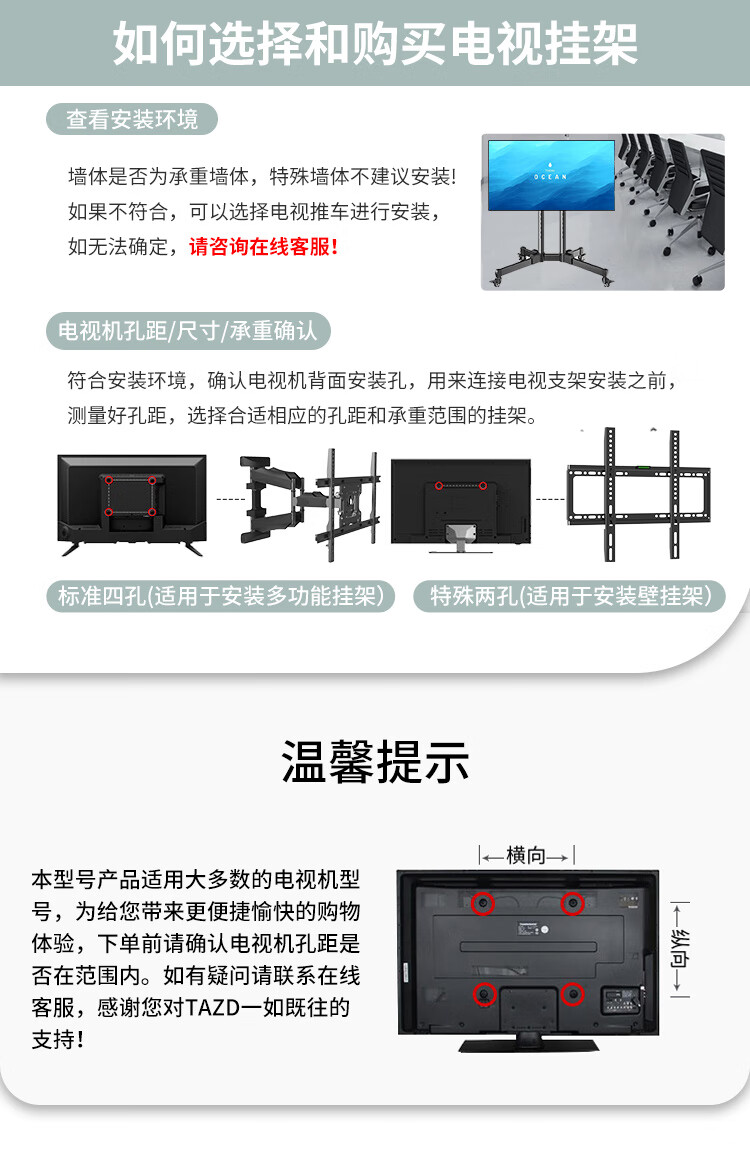 如何选择和购买电视挂架

查看安装环境

墙体是否为承重墙体，特殊墙体不建议安装！如果不符合，可以选择电视推车进行安装，如无法确定，请咨询在线客服！

OCEAN

电视机孔距/尺寸/承重确认

符合安装环境，确认电视机背面安装孔，用来连接电视支架安装之前，测量好孔距，选择合适相应的孔距和承重范围的挂架。

标准四孔(适用于安装多功能挂架)

特殊两孔(适用于安装壁挂架)

温馨提示

本型号产品适用大多数的电视机型号，为给您带来更便捷愉快的购物体验，下单前请确认电视机孔距是否在范围内。如有疑问请联系在线客服，感谢您对TAZD一如既往的支持！

横向

纵向