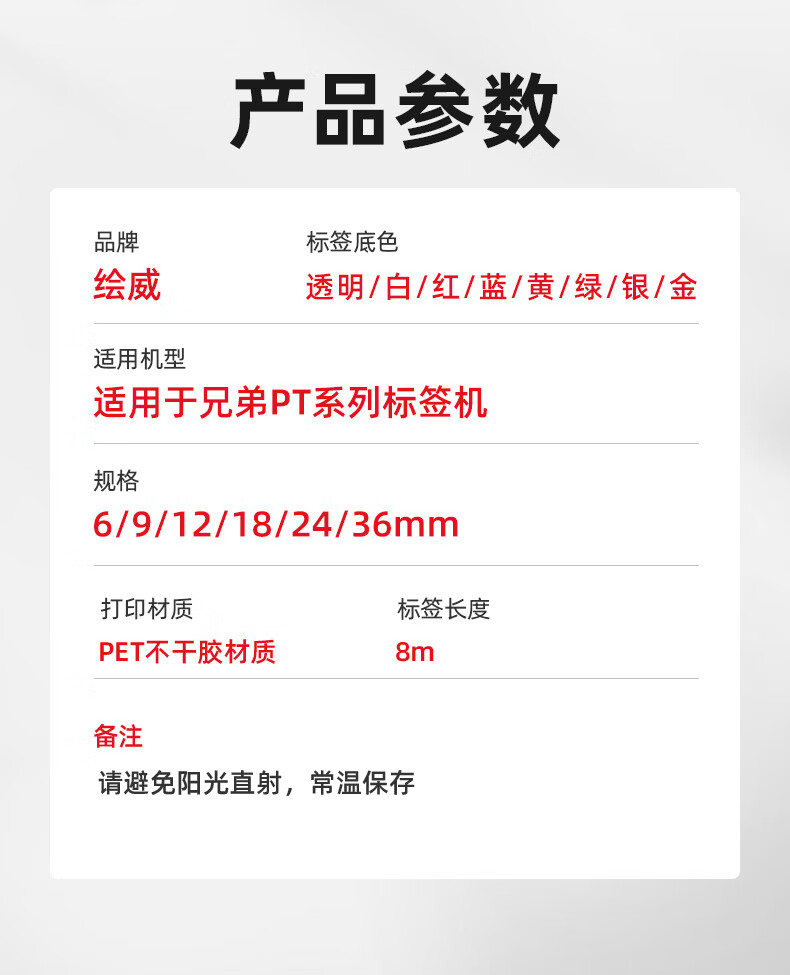 产品参数

品牌
绘威

标签底色
透明/白/红/蓝/黄/绿/银/金

适用机型
适用于兄弟PT系列标签机

规格
6/9/12/18/24/36mm

打印材质
PET不干胶材质

标签长度
8m

备注
请避免阳光直射，常温保存