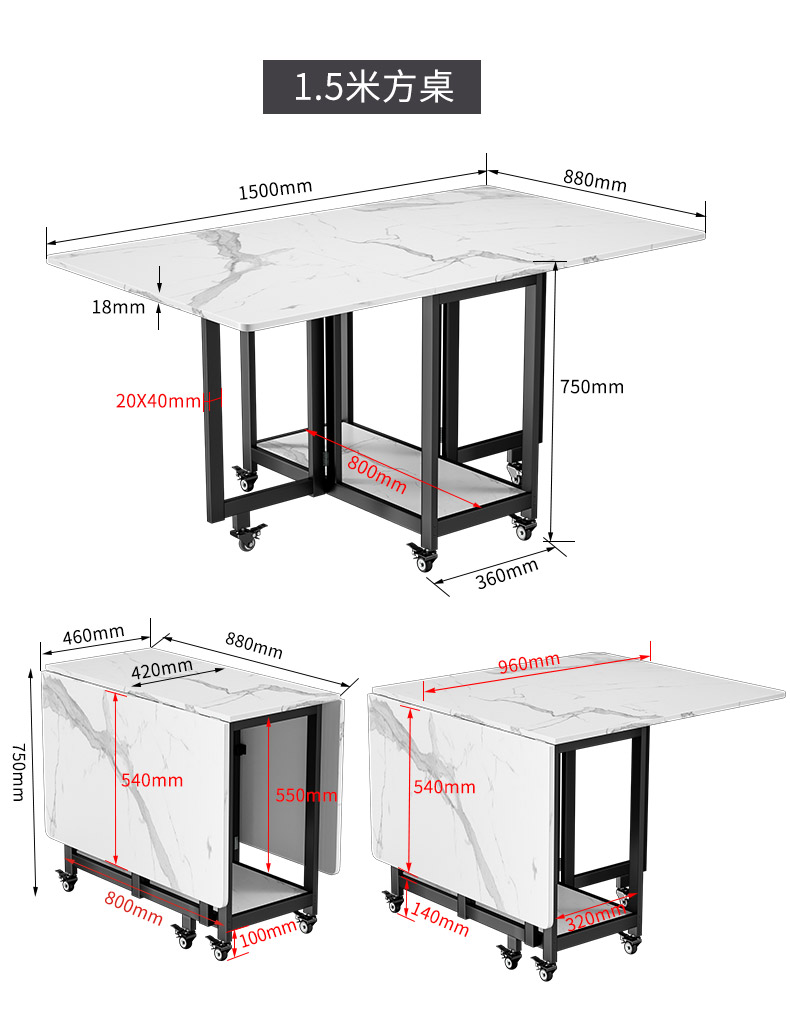 1.5米方桌

1500mm
880mm
18mm
20X40mm
750mm
800mm
360mm

460mm
880mm
420mm
750mm
540mm
550mm
800mm
100mm

960mm
540mm
140mm
320mm