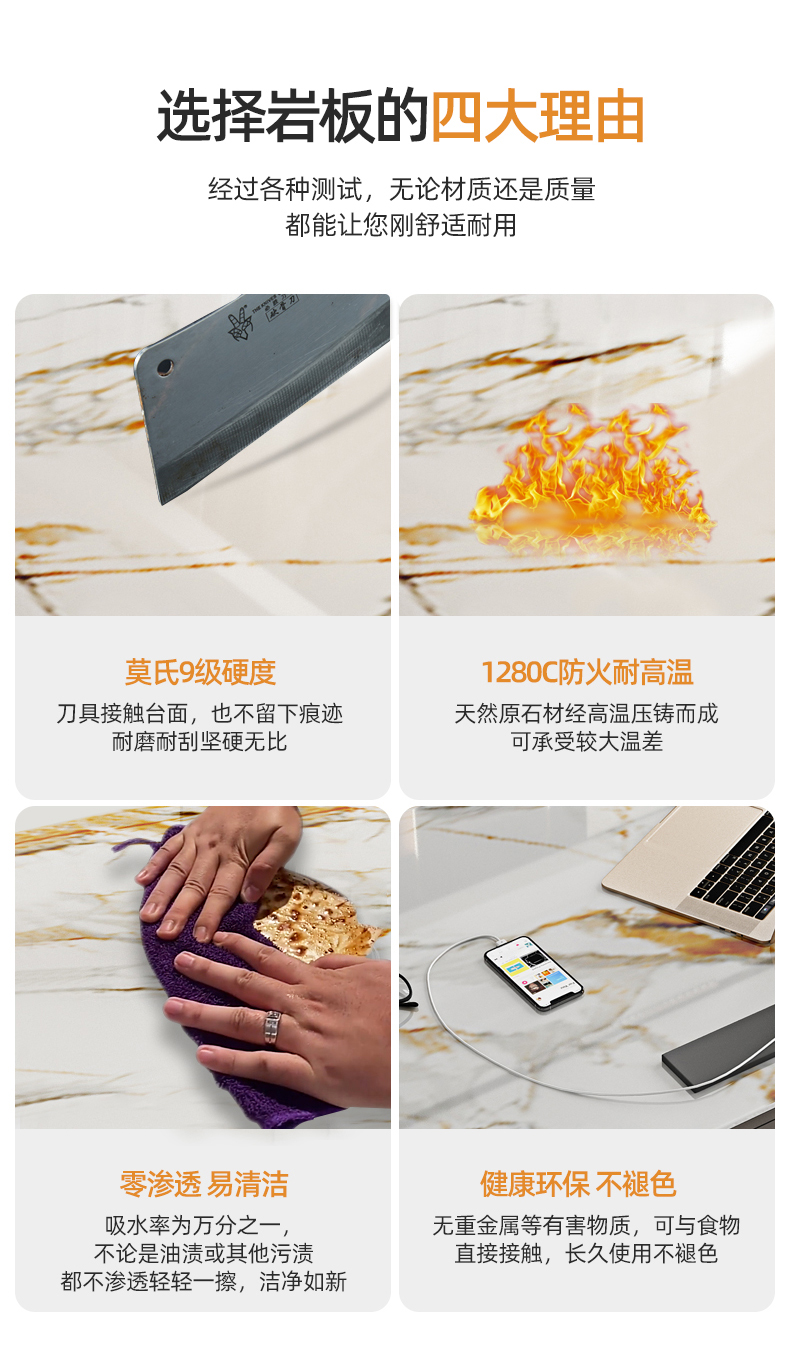 选择岩板的四大理由

经过各种测试，无论材质还是质量
都能让您刚舒适耐用

莫氏9级硬度

刀具接触台面，也不留下痕迹
耐磨耐刮坚硬无比

1280C防火耐高温

天然原石材经高温压铸而成
可承受较大温差

零渗透 易清洁

吸水率为万分之一，
不论是油渍或其他污渍
都不渗透轻轻一擦，洁净如新

健康环保 不褪色

无重金属等有害物质，可与食物
直接接触，长久使用不褪色