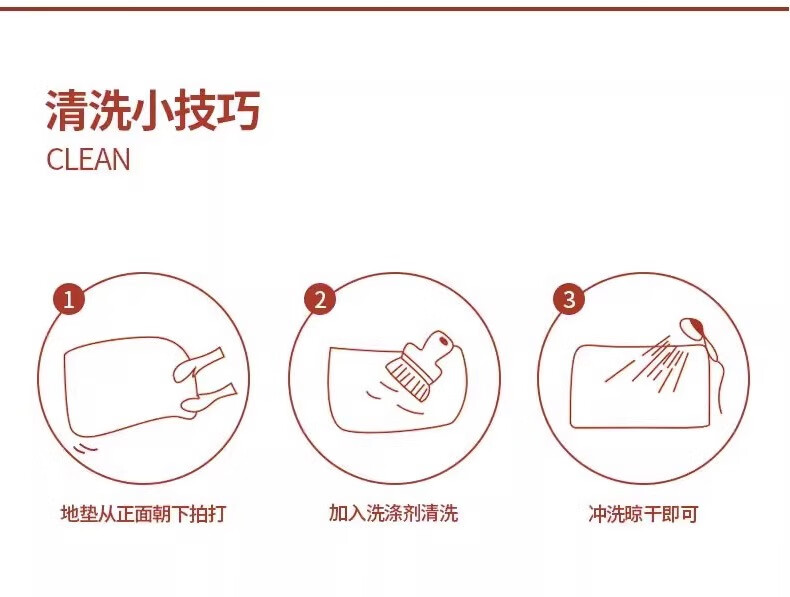 清洗小技巧
CLEAN

1
地垫从正面朝下拍打

2
加入洗涤剂清洗

3
冲洗晾干即可