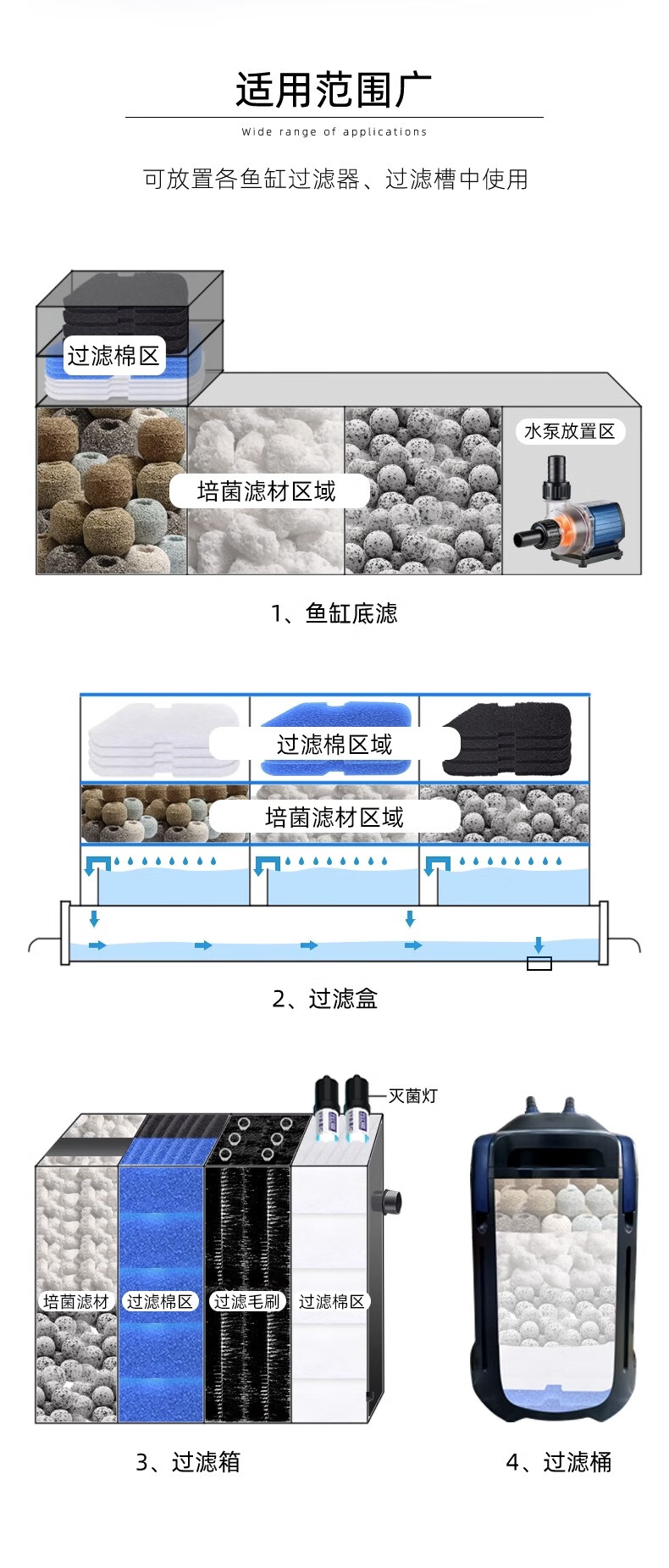 适用范围广

Wide range of applications

可放置各鱼缸过滤器、过滤槽中使用

过滤棉区

培菌滤材区域

水泵放置区

1、鱼缸底滤

过滤棉区域

培菌滤材区域

2、过滤盒

灭菌灯

培菌滤材

过滤棉区

过滤毛刷

过滤棉区

3、过滤箱

4、过滤桶