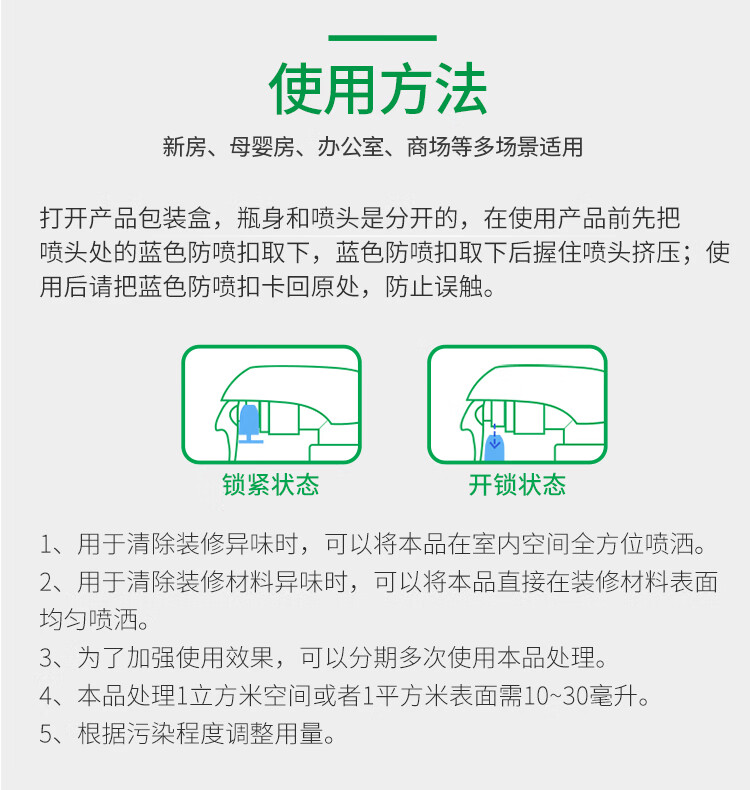 使用方法

新房、母婴房、办公室、商场等多场景适用

打开产品包装盒，瓶身和喷头是分开的，在使用产品前先把喷头处的蓝色防喷扣取下，蓝色防喷扣取下后握住喷头挤压；使用后请把蓝色防喷扣卡回原处，防止误触。

锁紧状态

开锁状态

1、用于清除装修异味时，可以将本品在室内空间全方位喷洒。

2、用于清除装修材料异味时，可以将本品直接在装修材料表面均匀喷洒。

3、为了加强使用效果，可以分期多次使用本品处理。

4、本品处理1立方米空间或者1平方米表面需10~30毫升。

5、根据污染程度调整用量。