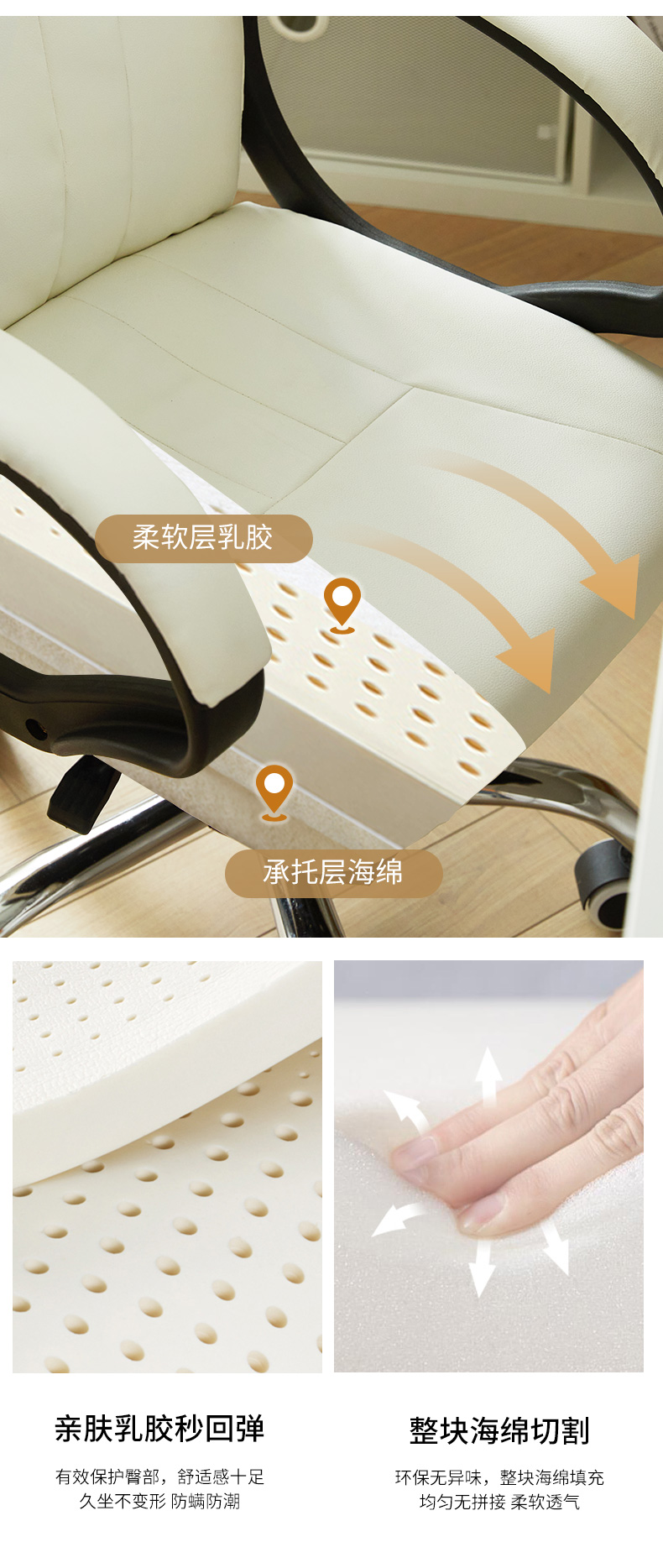 柔软层乳胶

承托层海绵

亲肤乳胶秒回弹

有效保护臀部，舒适感十足
久坐不变形 防螨防潮

整块海绵切割

环保无异味，整块海绵填充
均匀无拼接 柔软透气