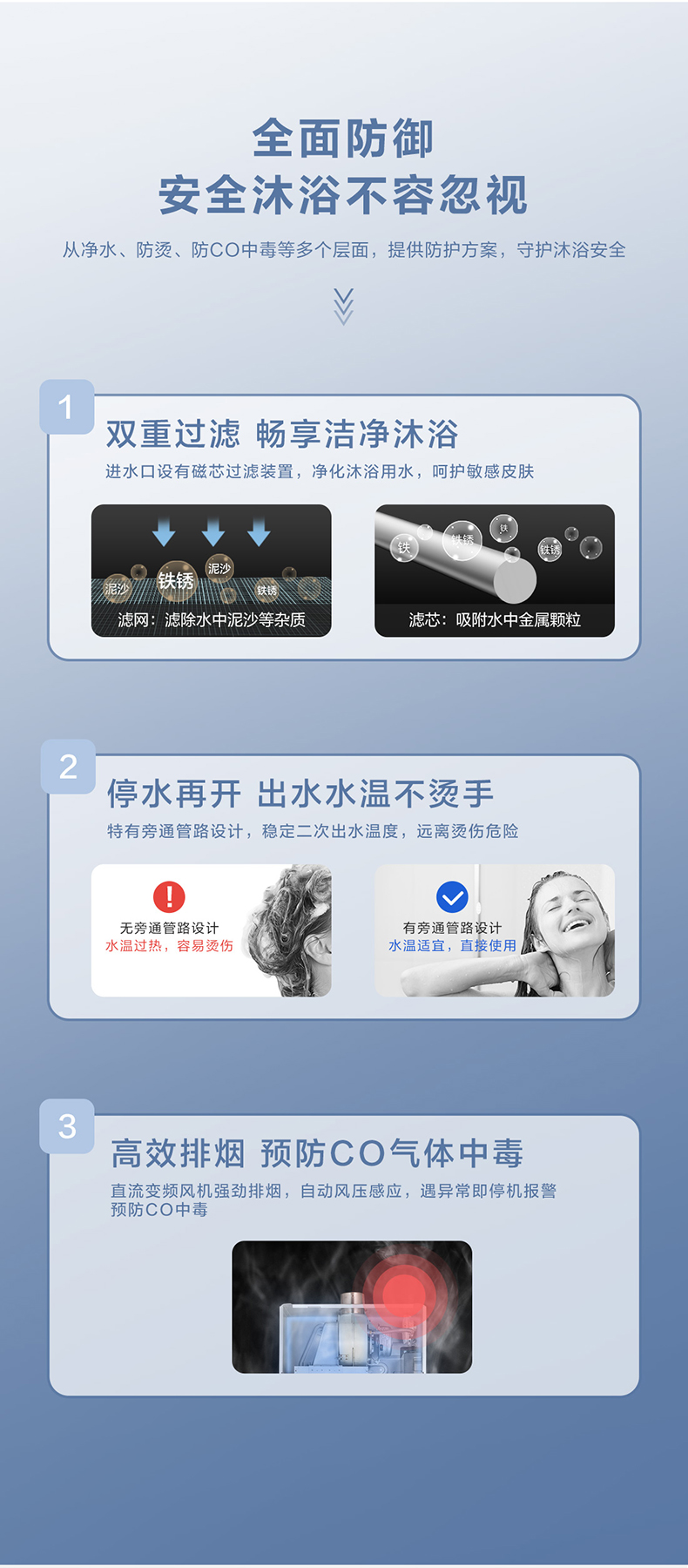 全面防御
安全沐浴不容忽视

从净水、防烫、防CO中毒等多个层面，提供防护方案，守护沐浴安全

1
双重过滤 畅享洁净沐浴
进水口设有磁芯过滤装置，净化沐浴用水，呵护敏感皮肤

泥沙 铁锈 泥沙 铁锈
滤网：滤除水中泥沙等杂质

铁 铁锈 铁 铁锈
滤芯：吸附水中金属颗粒

2
停水再开 出水水温不烫手
特有旁通管路设计，稳定二次出水温度，远离烫伤危险

无旁通管路设计
水温过热，容易烫伤

有旁通管路设计
水温适宜，直接使用

3
高效排烟 预防CO气体中毒
直流变频风机强劲排烟，自动风压感应，遇异常即停机报警
预防CO中毒