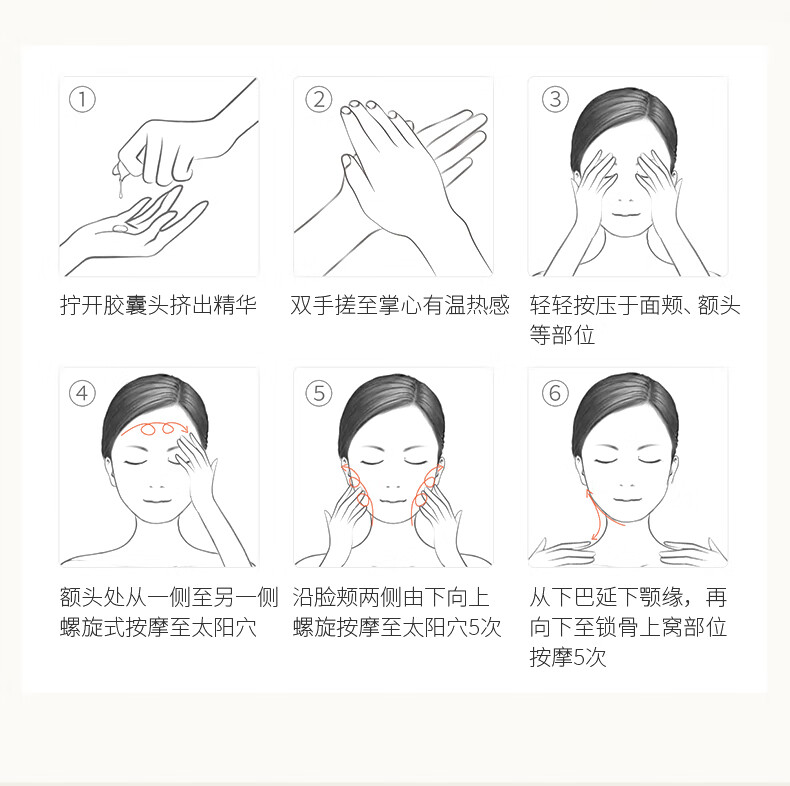 ①

拧开胶囊头挤出精华

②

双手搓至掌心有温热感

③

轻轻按压于面颊、额头等部位

④

额头处从一侧至另一侧螺旋式按摩至太阳穴

⑤

沿脸颊两侧由下向上螺旋按摩至太阳穴5次

⑥

从下巴延下颚缘，再向下至锁骨上窝部位按摩5次