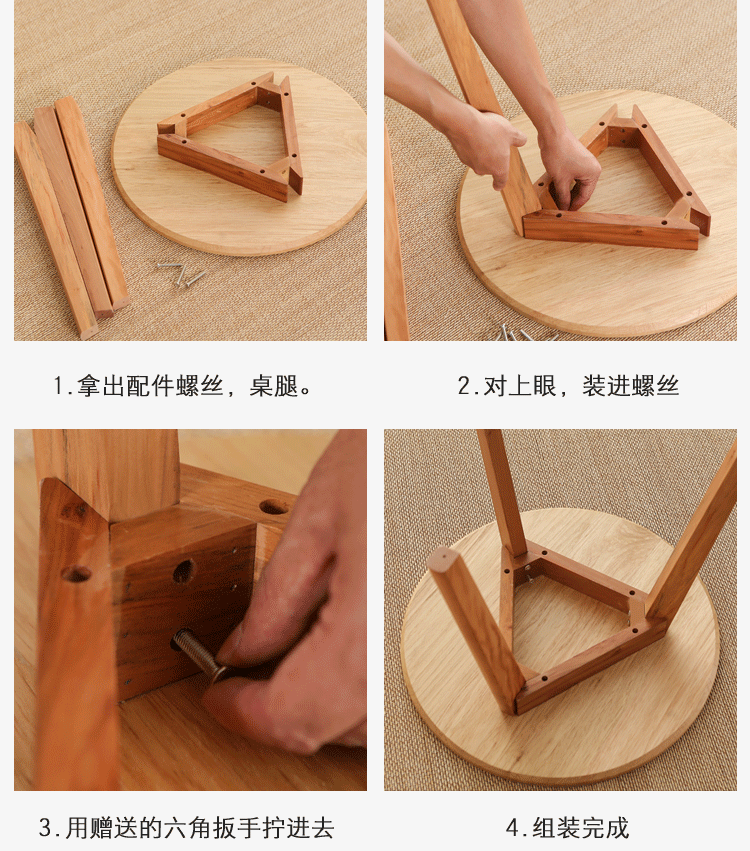 1.拿出配件螺丝，桌腿。

2.对上眼，装进螺丝

3.用赠送的六角扳手拧进去

4.组装完成