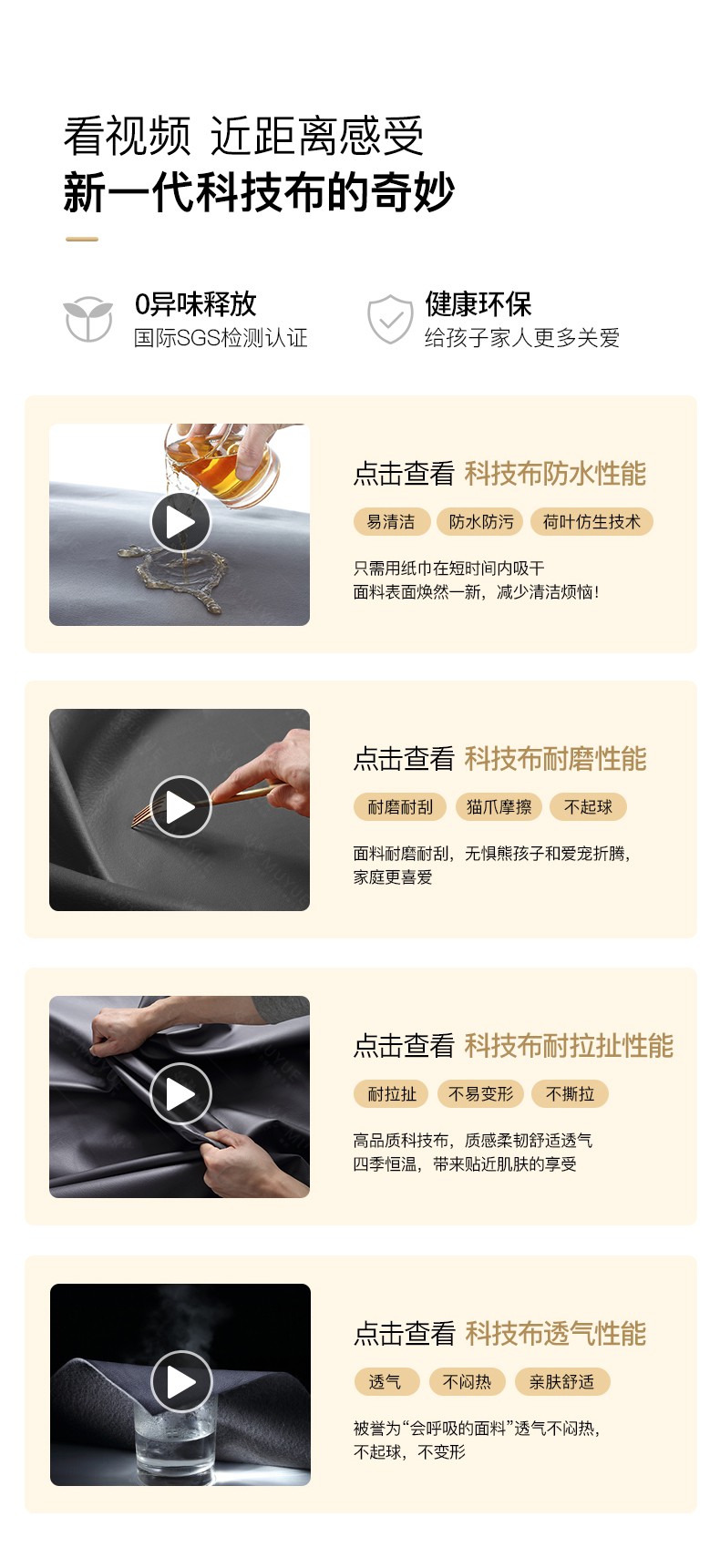 看视频 近距离感受
新一代科技布的奇妙

0异味释放
国际SGS检测认证

健康环保
给孩子家人更多关爱

点击查看 科技布防水性能
易清洁
防水防污
荷叶仿生技术
只需用纸巾在短时间内吸干
面料表面焕然一新，减少清洁烦恼！

点击查看 科技布耐磨性能
耐磨耐刮
猫爪摩擦
不起球
面料耐磨耐刮，无惧熊孩子和爱宠折腾，
家庭更喜爱

点击查看 科技布耐拉扯性能
耐拉扯
不易变形
不撕拉
高品质科技布，质感柔韧舒适透气
四季恒温，带来贴近肌肤的享受

点击查看 科技布透气性能
透气
不闷热
亲肤舒适
被誉为“会呼吸的面料”透气不闷热，
不起球，不变形