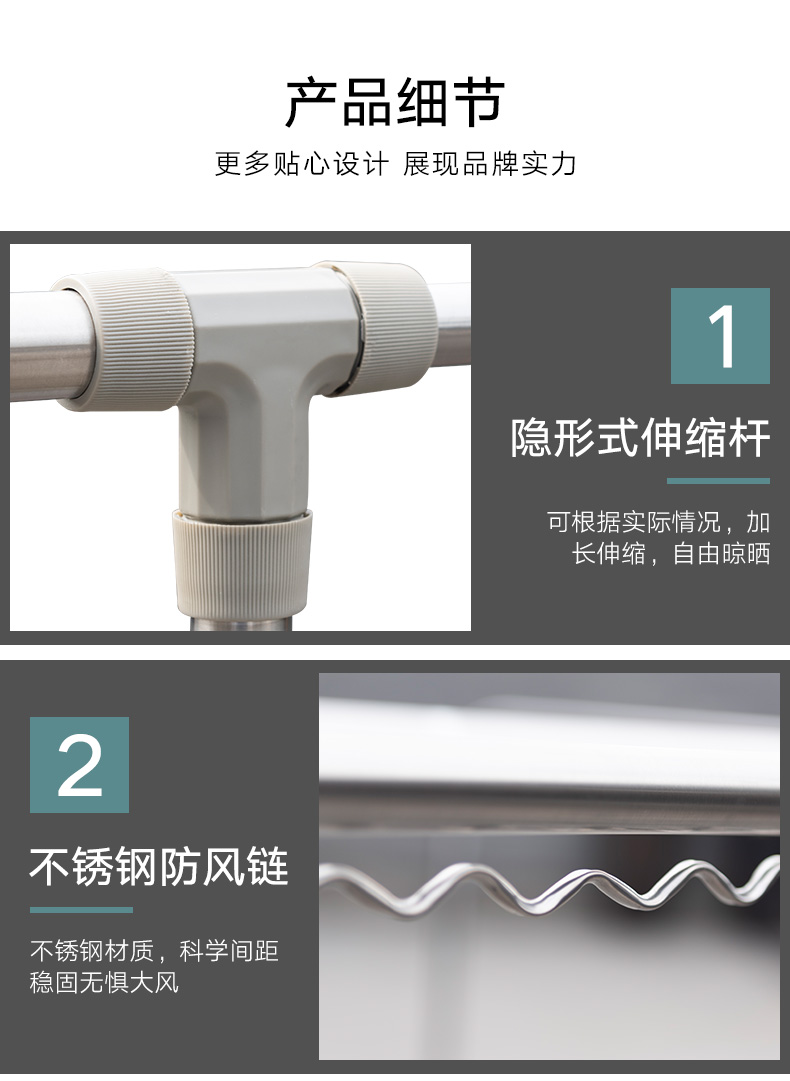 产品细节

更多贴心设计 展现品牌实力

1

隐形式伸缩杆

可根据实际情况，加长伸缩，自由晾晒

2

不锈钢防风链

不锈钢材质，科学间距稳固无惧大风