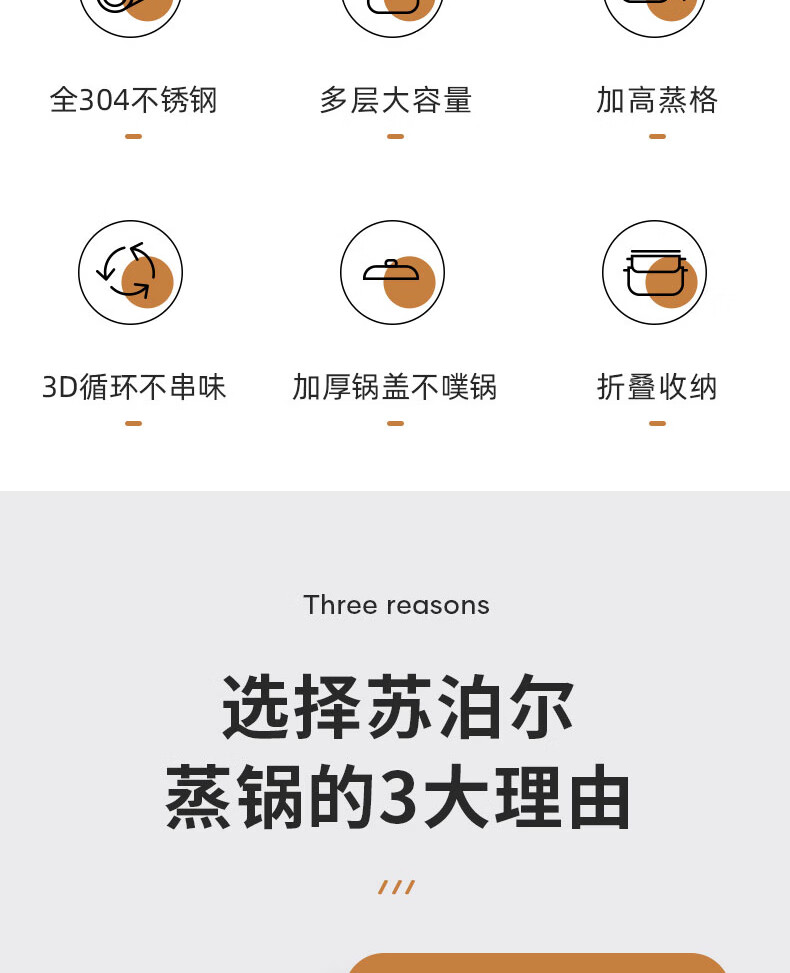 全304不锈钢

多层大容量

加高蒸格

3D循环不串味

加厚锅盖不噗锅

折叠收纳

Three reasons

选择苏泊尔

蒸锅的3大理由

///