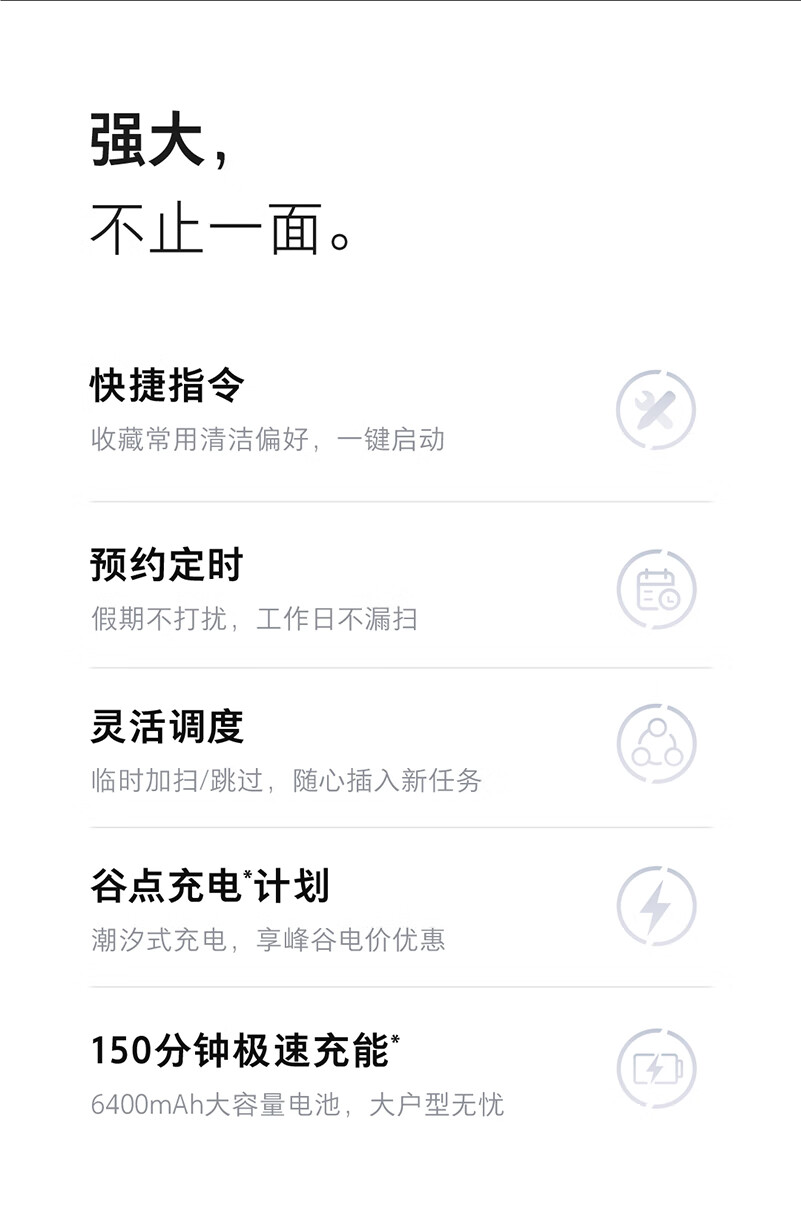 强大,
不止一面。

快捷指令
收藏常用清洁偏好,一键启动

预约定时
假期不打扰,工作日不漏扫

灵活调度
临时加扫/跳过,随心插入新任务

谷点充电$^{*}$计划
潮汐式充电,享峰谷电价优惠

150分钟极速充能$^{*}$
6400mAh大容量电池,大户型无忧