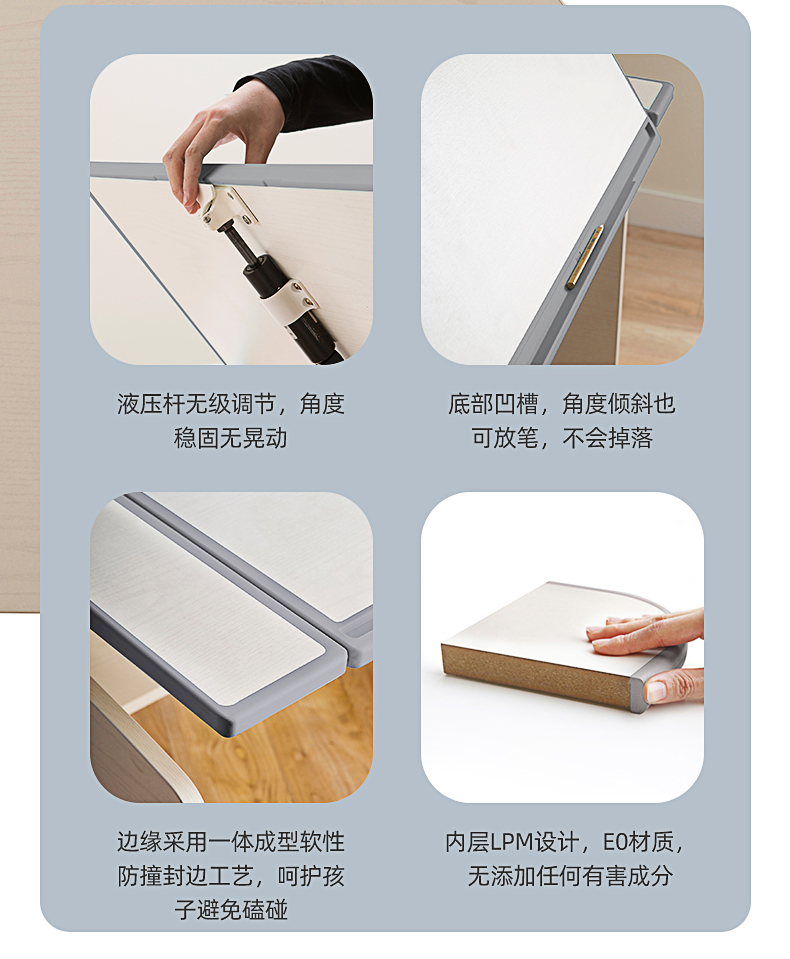 液压杆无级调节，角度稳固无晃动

底部凹槽，角度倾斜也可放笔，不会掉落

边缘采用一体成型软性防撞封边工艺，呵护孩子避免磕碰

内层LPM设计，E0材质，无添加任何有害成分