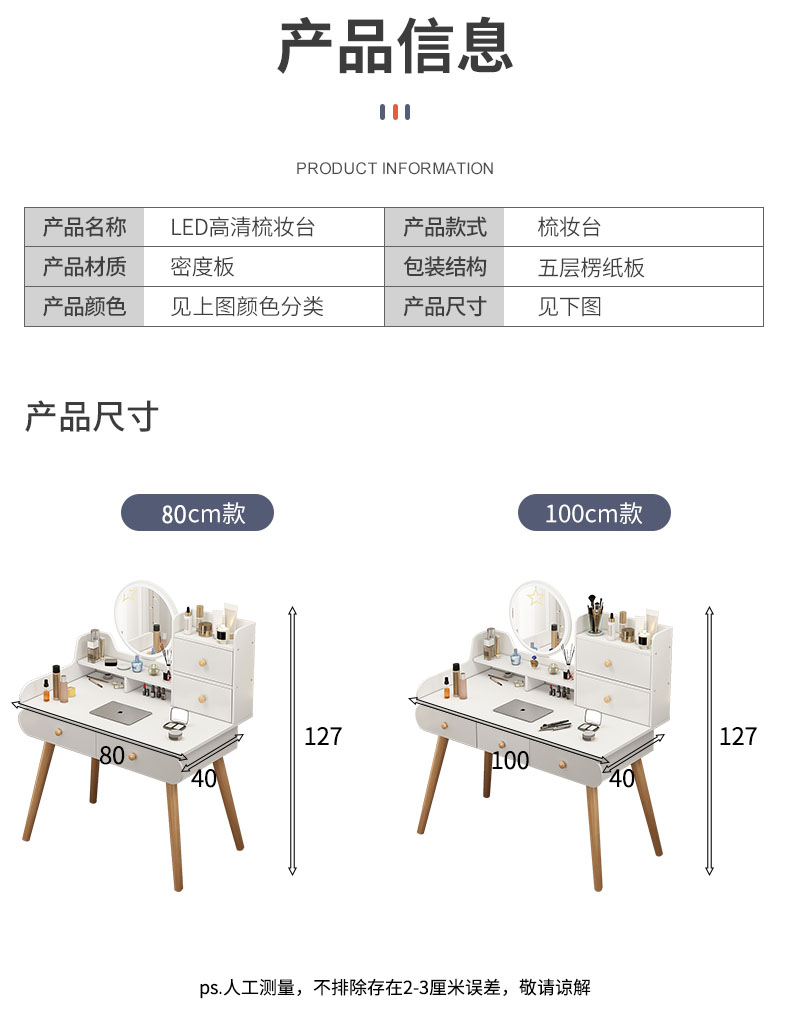 产品信息

PRODUCT INFORMATION

| 产品名称 | LED高清梳妆台 | 产品款式 | 梳妆台 |
|---|---|---|---|
| 产品材质 | 密度板 | 包装结构 | 五层楞纸板 |
| 产品颜色 | 见上图颜色分类 | 产品尺寸 | 见下图 |

产品尺寸

80cm款

80
40
127

100cm款

100
40
127

ps.人工测量，不排除存在2-3厘米误差，敬请谅解