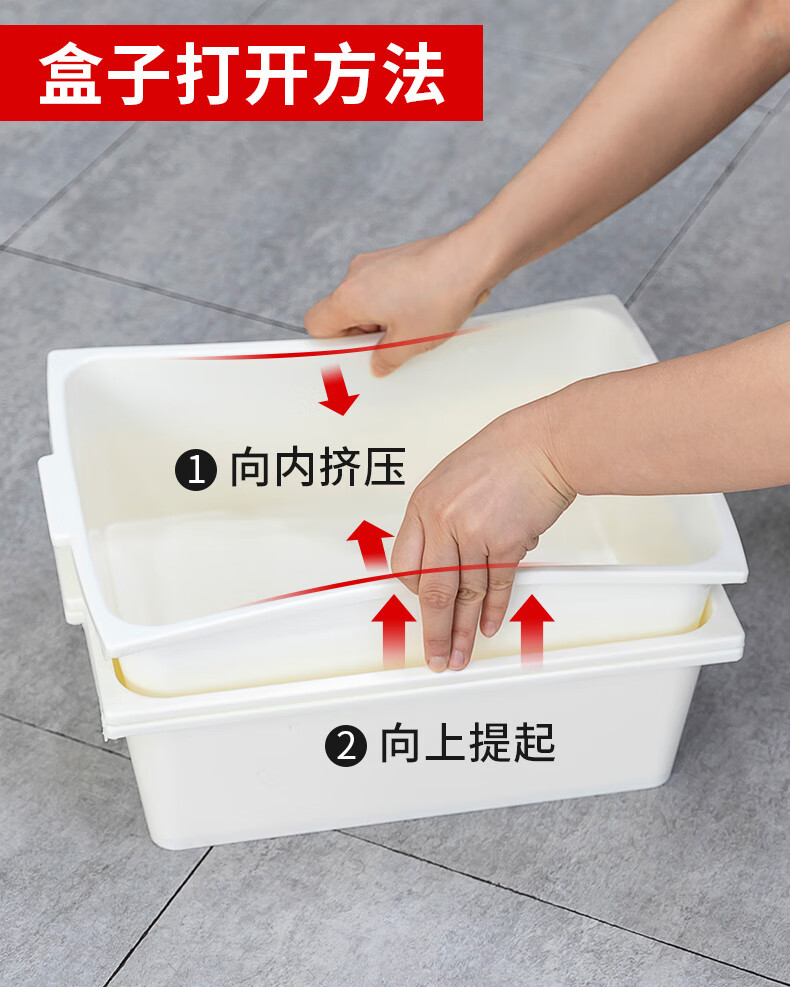 盒子打开方法

❶ 向内挤压

❷ 向上提起