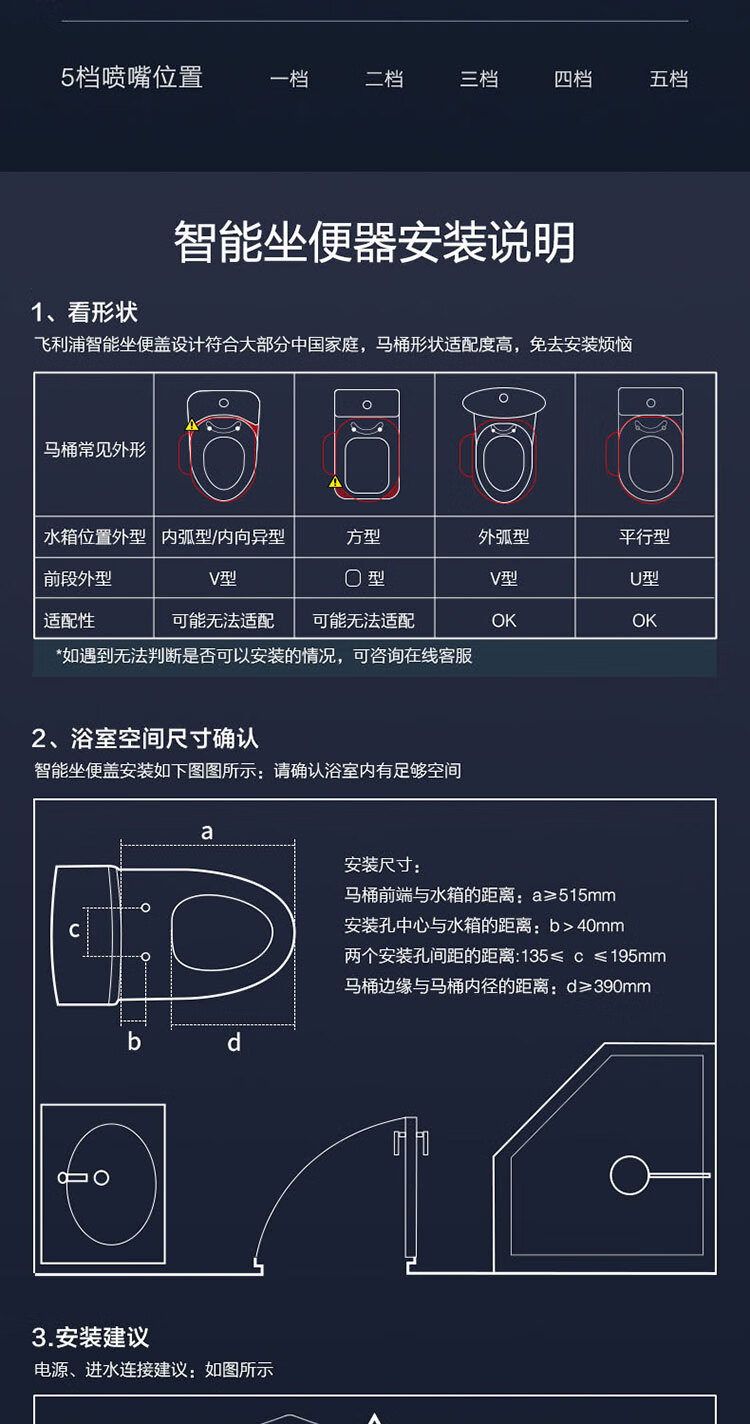 5档喷嘴位置　一档　二档　三档　四档　五档

智能坐便器安装说明

1、看形状
飞利浦智能坐便盖设计符合大部分中国家庭，马桶形状适配度高，免去安装烦恼

| 马桶常见外形 | | | | |
|---|---|---|---|---|
| 水箱位置外型 | 内弧型/内向异型 | 方型 | 外弧型 | 平行型 |
| 前段外型 | V型 | ▢ 型 | V型 | U型 |
| 适配性 | 可能无法适配 | 可能无法适配 | OK | OK |

*如遇到无法判断是否可以安装的情况，可咨询在线客服

2、浴室空间尺寸确认
智能坐便盖安装如下图图所示：请确认浴室内有足够空间

a
c
b
d

安装尺寸：
马桶前端与水箱的距离：a≥515mm
安装孔中心与水箱的距离：b＞40mm
两个安装孔间距的距离:135≤ c ≤195mm
马桶边缘与马桶内径的距离：d≥390mm

3.安装建议
电源、进水连接建议：如图所示