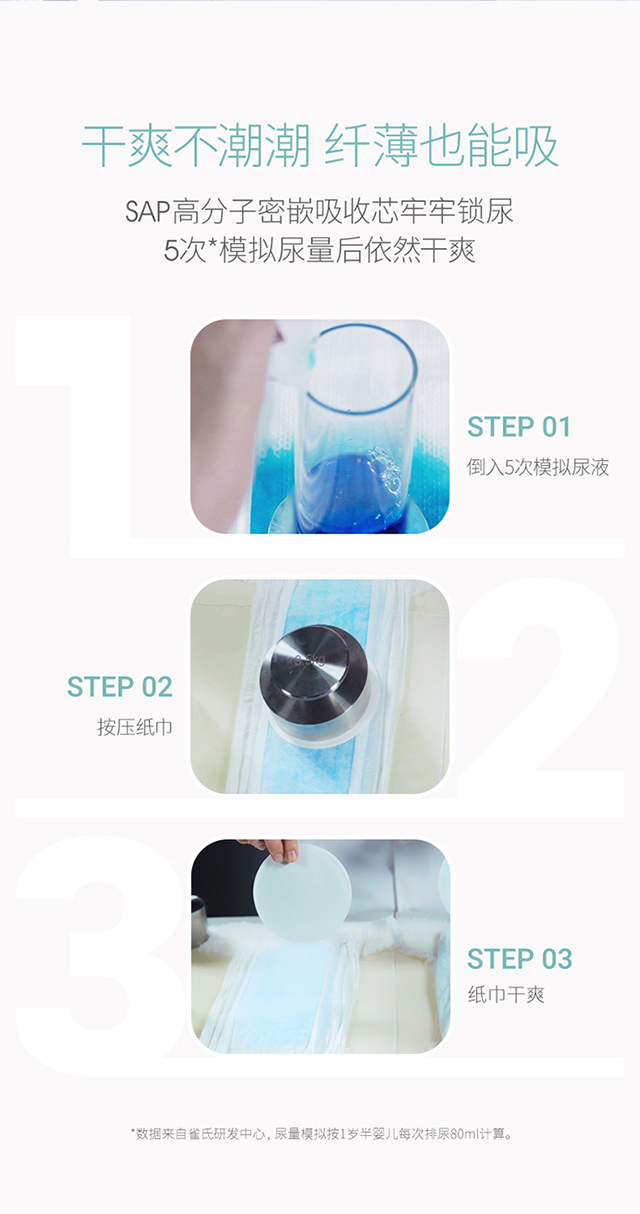 干爽不潮潮 纤薄也能吸

SAP高分子密嵌吸收芯牢牢锁尿
5次*模拟尿量后依然干爽

1

STEP 01
倒入5次模拟尿液

2

STEP 02
按压纸巾

3

STEP 03
纸巾干爽

*数据来自雀氏研发中心，尿量模拟按1岁半婴儿每次排尿80ml计算。