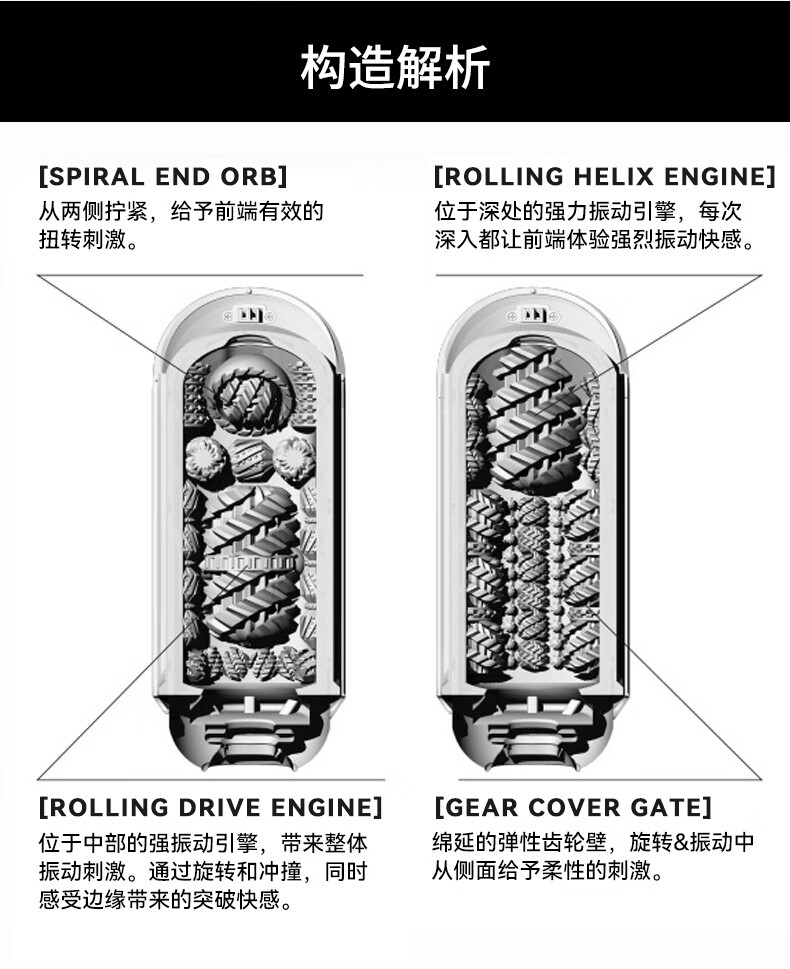 构造解析

[SPIRAL END ORB]
从两侧拧紧，给予前端有效的扭转刺激。

[ROLLING HELIX ENGINE]
位于深处的强力振动引擎，每次深入都让前端体验强烈振动快感。

[ROLLING DRIVE ENGINE]
位于中部的强振动引擎，带来整体振动刺激。通过旋转和冲撞，同时感受边缘带来的突破快感。

[GEAR COVER GATE]
绵延的弹性齿轮壁，旋转&振动中从侧面给予柔性的刺激。