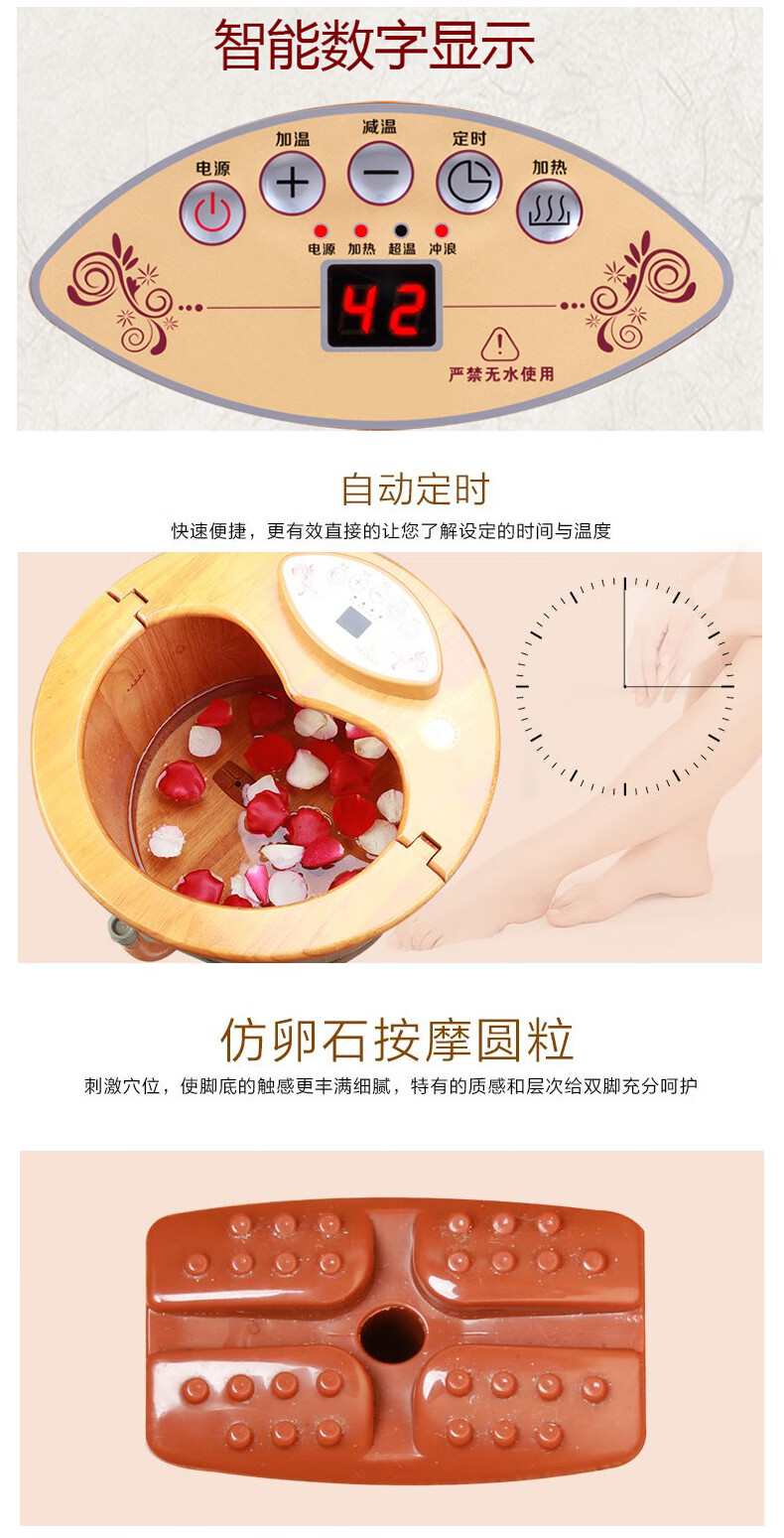 智能数字显示

电源

加温

减温

定时

加热

电源 加热 超温 冲浪

42

严禁无水使用

自动定时

快速便捷，更有效直接的让您了解设定的时间与温度

仿卵石按摩圆粒

刺激穴位，使脚底的触感更丰满细腻，特有的质感和层次给双脚充分呵护