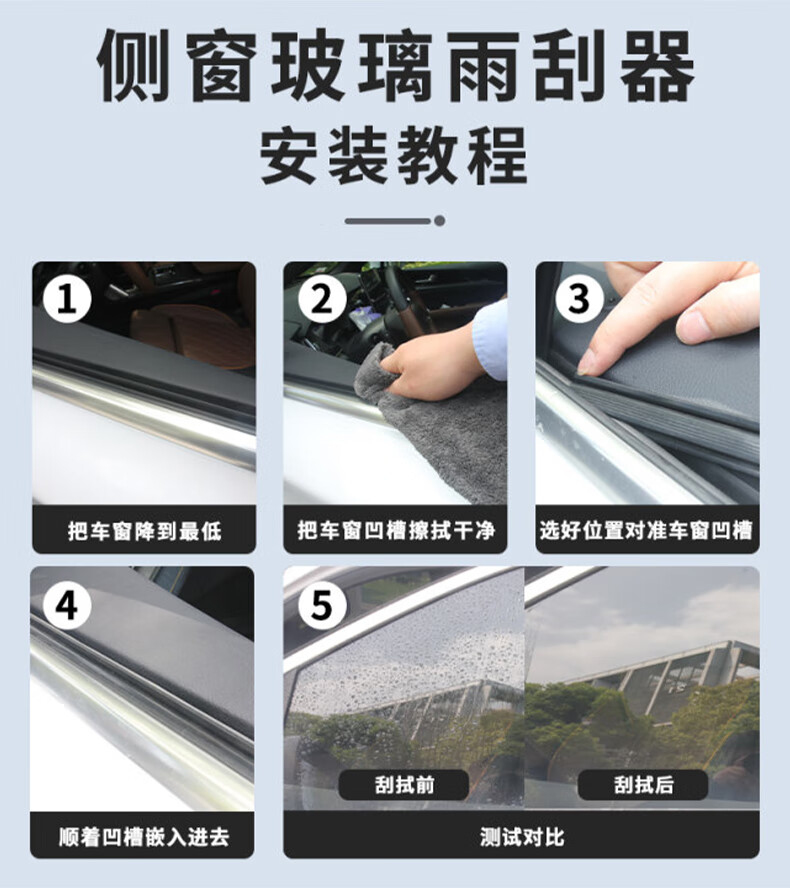 侧窗玻璃雨刮器
安装教程

1
把车窗降到最低

2
把车窗凹槽擦拭干净

3
选好位置对准车窗凹槽

4
顺着凹槽嵌入进去

5
刮拭前
刮拭后
测试对比