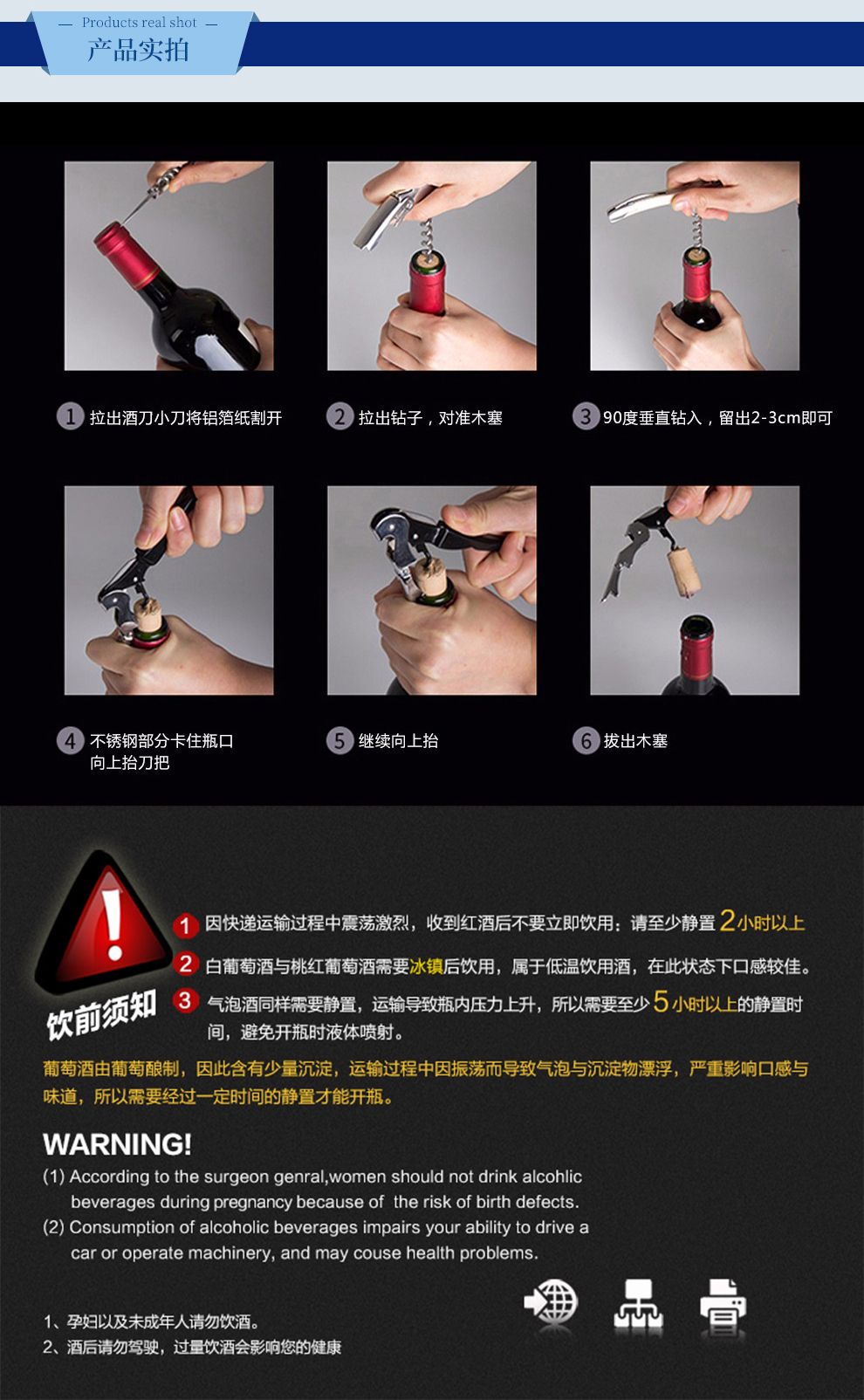 — Products real shot —
产品实拍

1 拉出酒刀小刀将铝箔纸割开

2 拉出钻子，对准木塞

3 90度垂直钻入，留出2-3cm即可

4 不锈钢部分卡住瓶口 向上抬刀把

5 继续向上抬

6 拔出木塞

饮前须知

1 因快递运输过程中震荡激烈，收到红酒后不要立即饮用：请至少静置 2小时以上

2 白葡萄酒与桃红葡萄酒需要冰镇后饮用，属于低温饮用酒，在此状态下口感较佳。

3 气泡酒同样需要静置，运输导致瓶内压力上升，所以需要至少 5 小时以上的静置时间，避免开瓶时液体喷射。

葡萄酒由葡萄酿制，因此含有少量沉淀，运输过程中因振荡而导致气泡与沉淀物漂浮，严重影响口感与味道，所以需要经过一定时间的静置才能开瓶。

WARNING!
(1) According to the surgeon genral,women should not drink alcohlic beverages during pregnancy because of the risk of birth defects.
(2) Consumption of alcoholic beverages impairs your ability to drive a car or operate machinery, and may couse health problems.

1、孕妇以及未成年人请勿饮酒。
2、酒后请勿驾驶，过量饮酒会影响您的健康