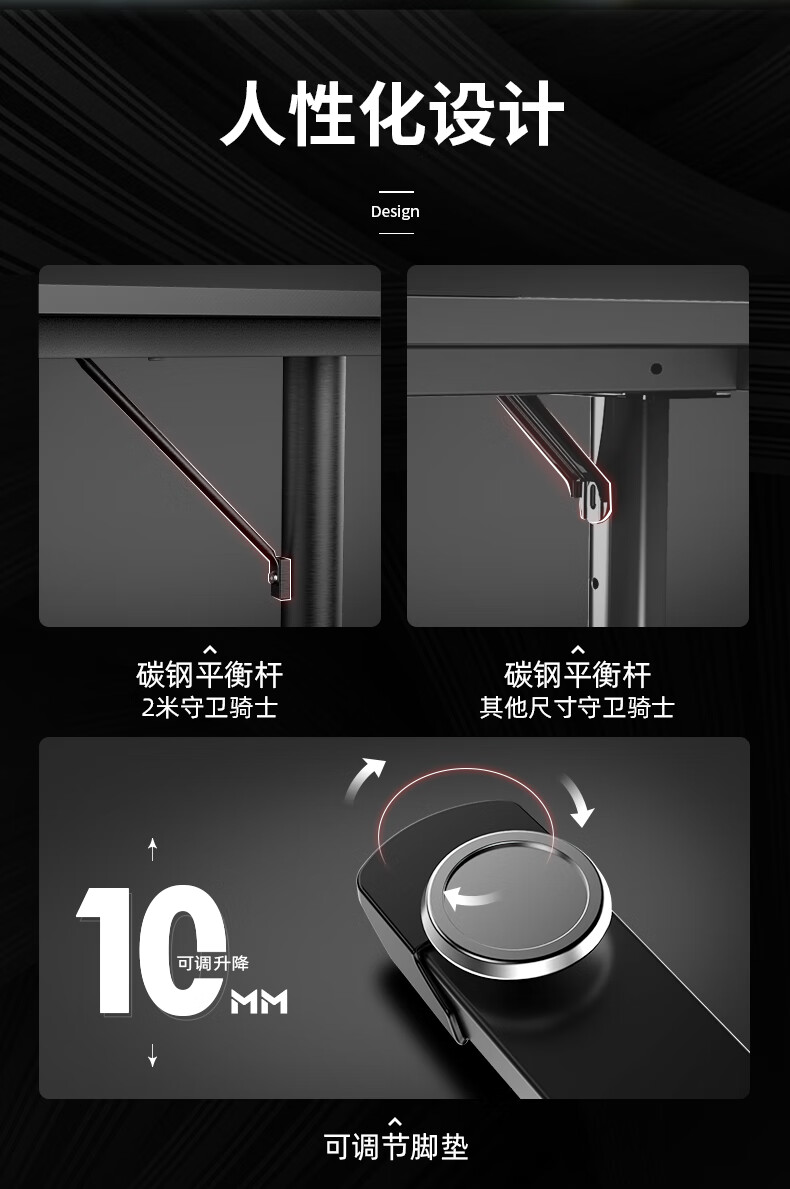 人性化设计

Design

碳钢平衡杆
2米守卫骑士

碳钢平衡杆
其他尺寸守卫骑士

10
可调升降
MM

可调节脚垫