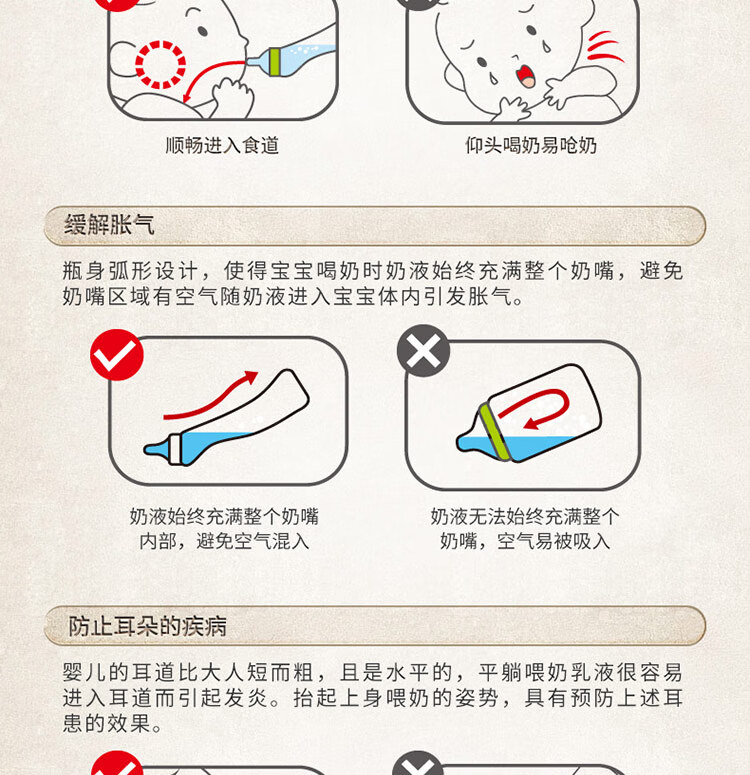 顺畅进入食道

仰头喝奶易呛奶

缓解胀气

瓶身弧形设计，使得宝宝喝奶时奶液始终充满整个奶嘴，避免奶嘴区域有空气随奶液进入宝宝体内引发胀气。

奶液始终充满整个奶嘴内部，避免空气混入

奶液无法始终充满整个奶嘴，空气易被吸入

防止耳朵的疾病

婴儿的耳道比大人短而粗，且是水平的，平躺喂奶乳液很容易进入耳道而引起发炎。抬起上身喂奶的姿势，具有预防上述耳患的效果。