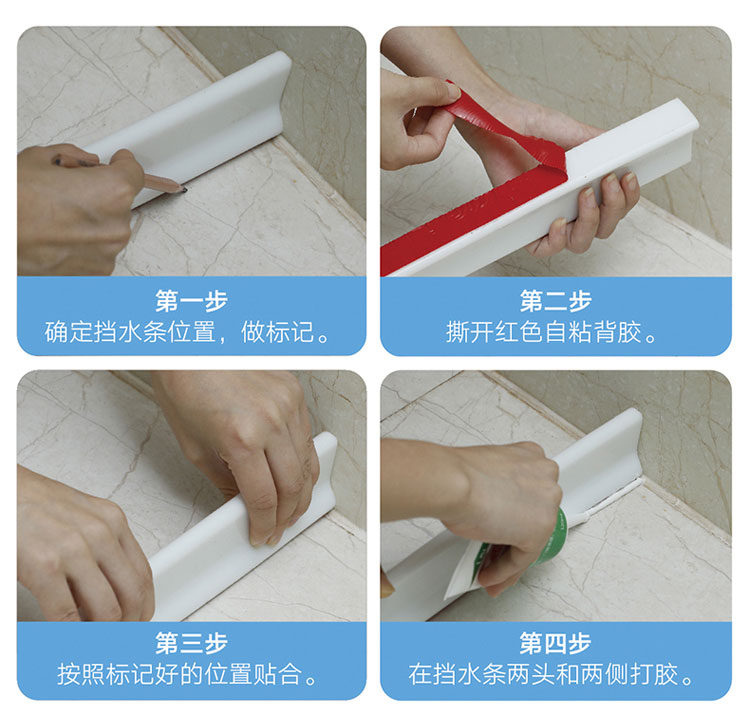 第一步
确定挡水条位置，做标记。

第二步
撕开红色自粘背胶。

第三步
按照标记好的位置贴合。

第四步
在挡水条两头和两侧打胶。