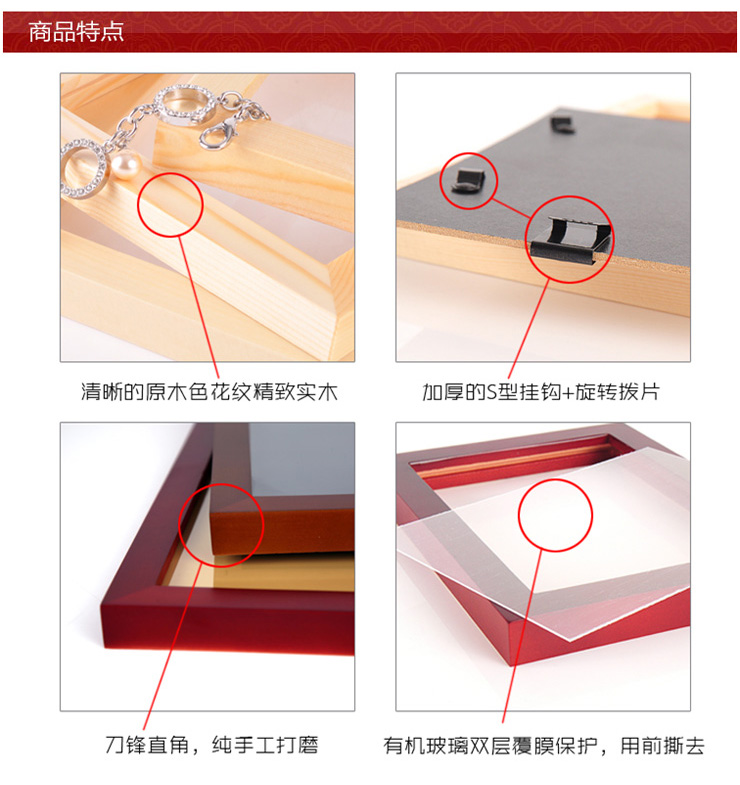 商品特点

清晰的原木色花纹精致实木

加厚的S型挂钩+旋转拨片

刀锋直角，纯手工打磨

有机玻璃双层覆膜保护，用前撕去