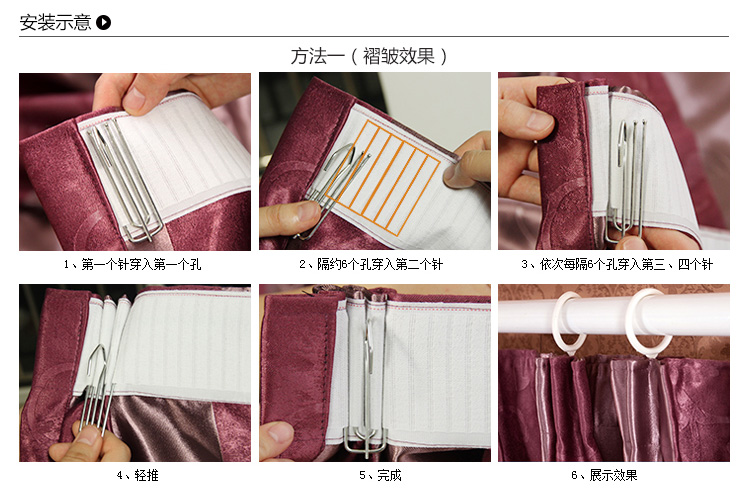 安装示意

方法一（褶皱效果）

1、第一个针穿入第一个孔

2、隔约6个孔穿入第二个针

3、依次每隔6个孔穿入第三、四个针

4、轻推

5、完成

6、展示效果